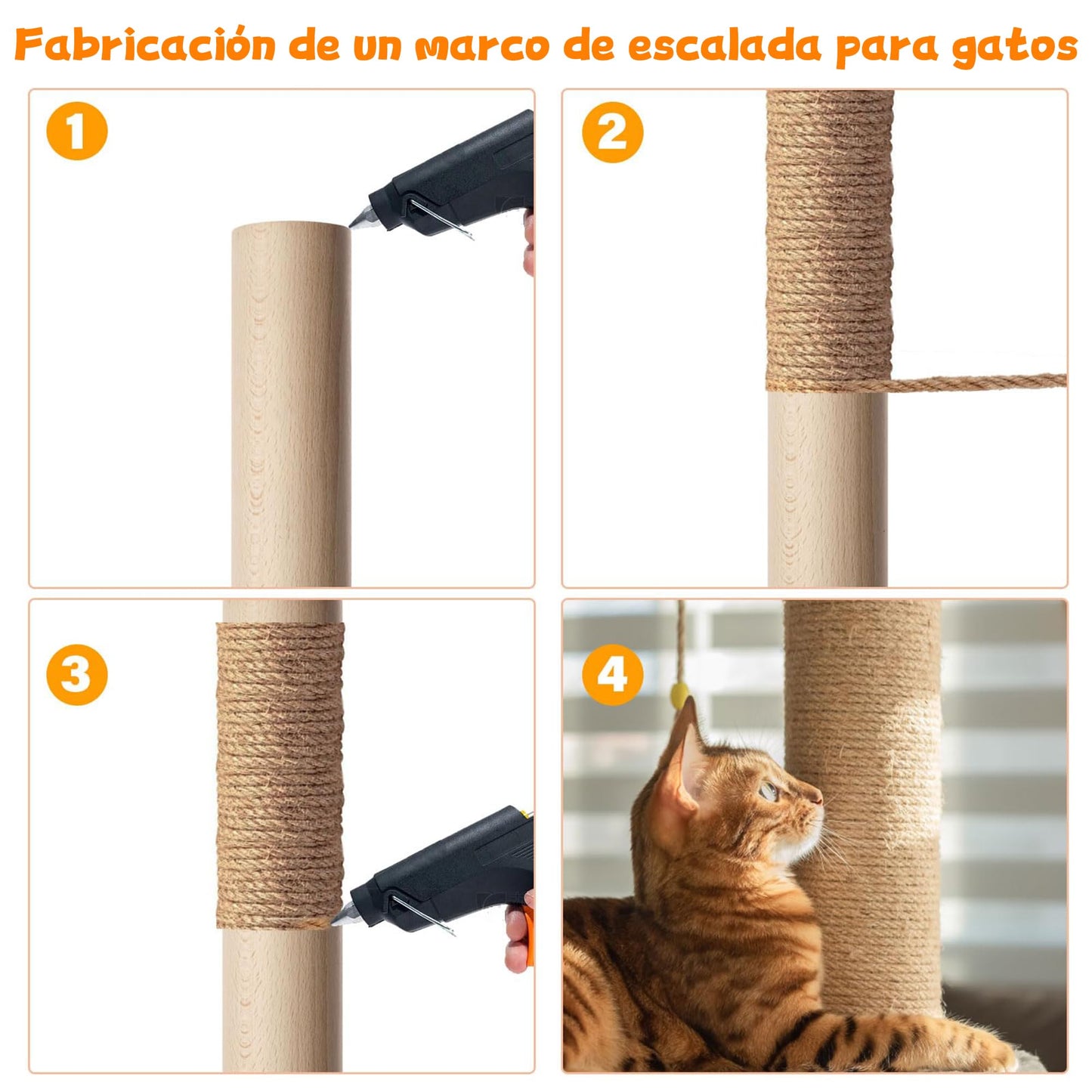 Fabricación de un marco de escalada para gatos

1

2

3

4