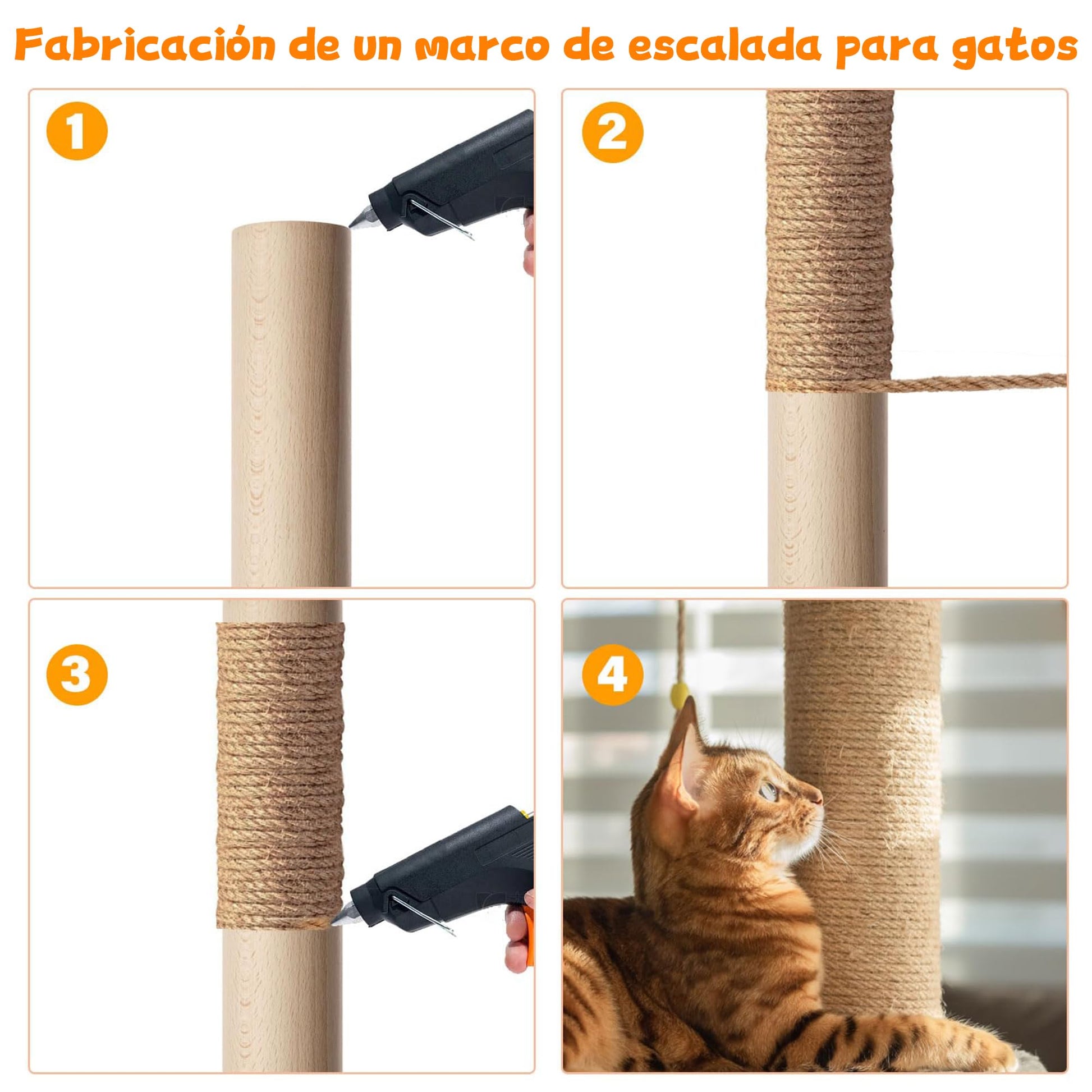 Fabricación de un marco de escalada para gatos

1

2

3

4