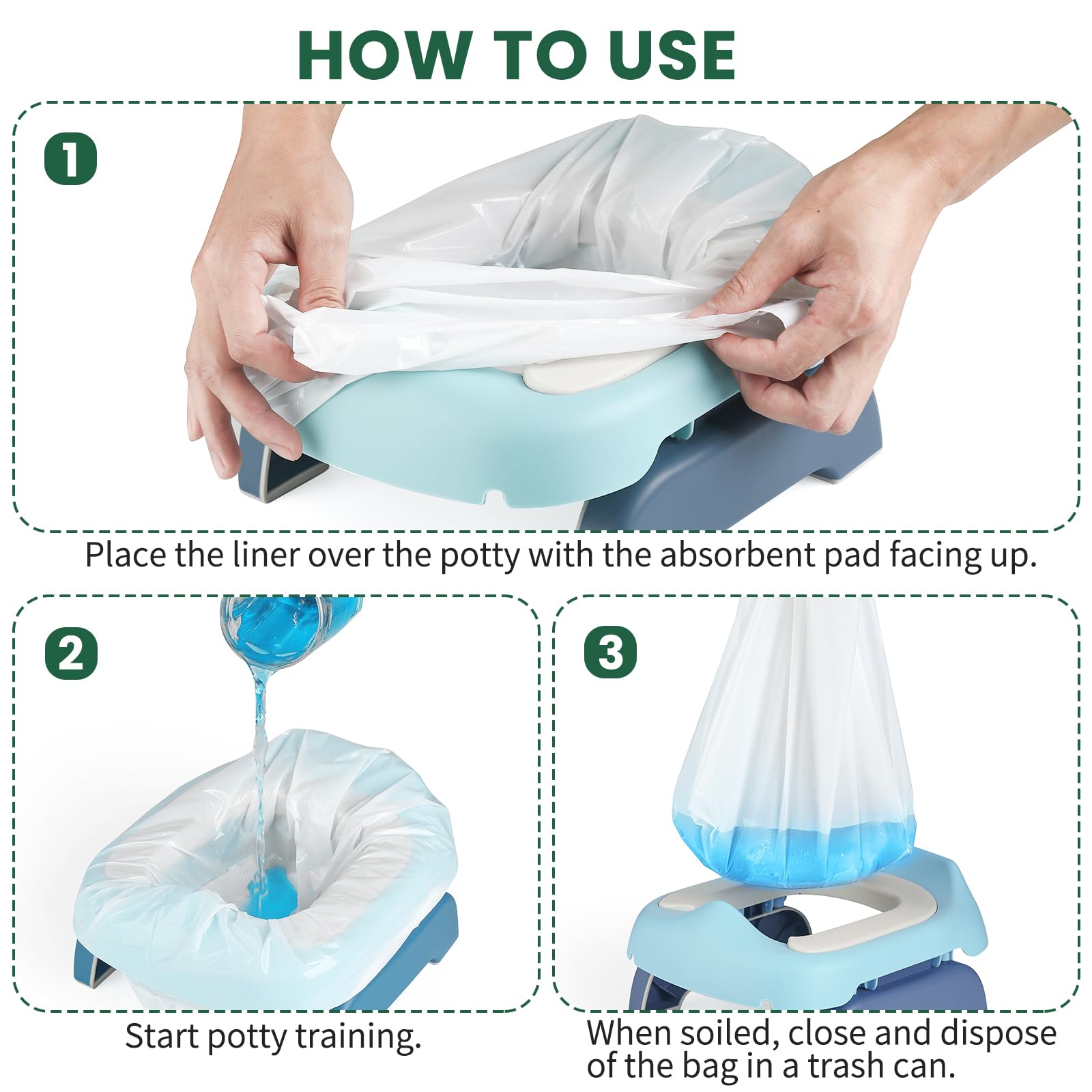 HOW TO USE

1

Place the liner over the potty with the absorbent pad facing up.

2

Start potty training.

3

When soiled, close and dispose of the bag in a trash can.