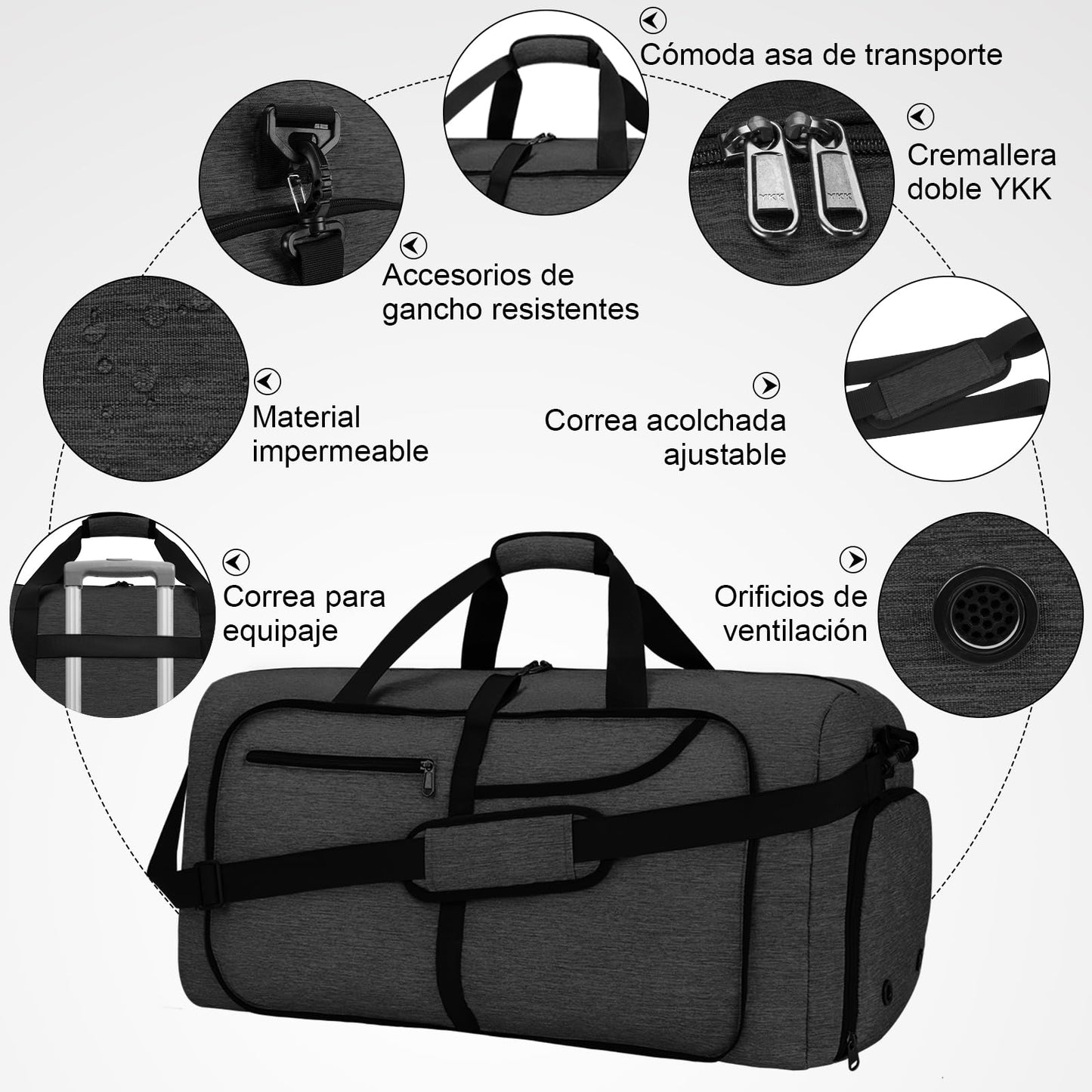 Cómoda asa de transporte

Cremallera doble YKK

YKK YKK

Accesorios de gancho resistentes

Material impermeable

Correa acolchada ajustable

Correa para equipaje

Orificios de ventilación