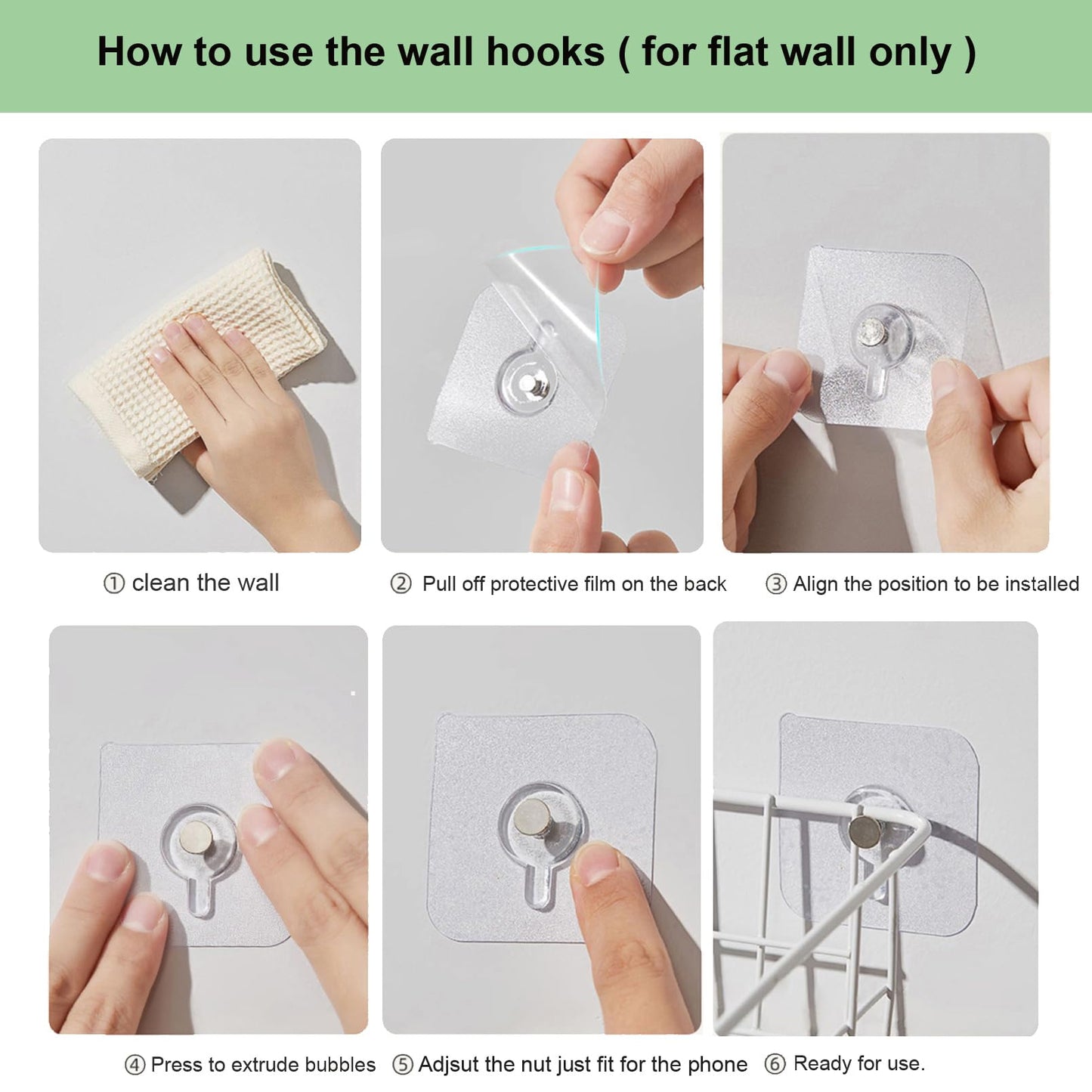 How to use the wall hooks ( for flat wall only )

① clean the wall

② Pull off protective film on the back

③ Align the position to be installed

④ Press to extrude bubbles

⑤ Adjsut the nut just fit for the phone

⑥ Ready for use.