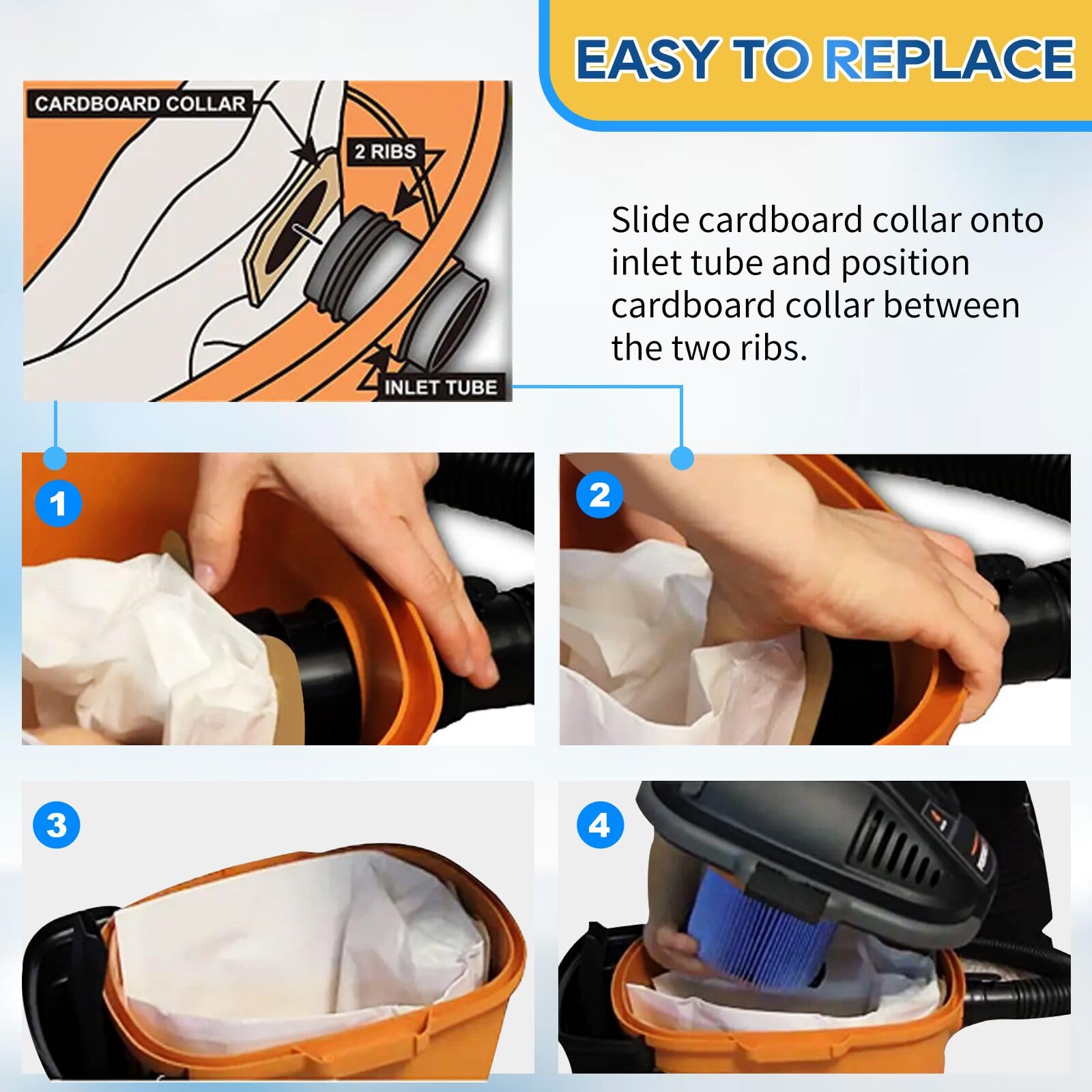 EASY TO REPLACE

CARDBOARD COLLAR

2 RIBS

INLET TUBE

Slide cardboard collar onto inlet tube and position cardboard collar between the two ribs.

1

2

3

4