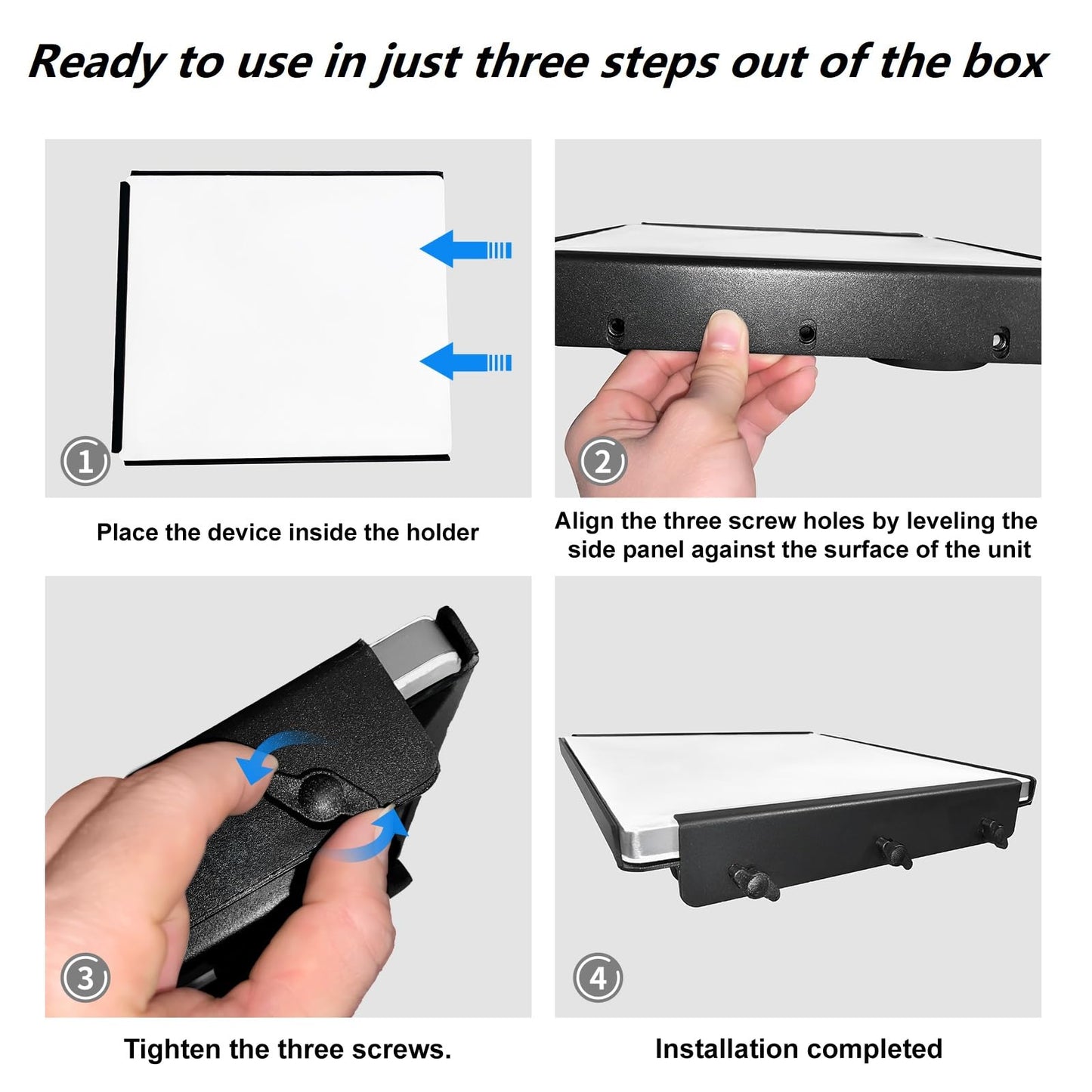 Ready to use in just three steps out of the box

1

Place the device inside the holder

2

Align the three screw holes by leveling the side panel against the surface of the unit

3

Tighten the three screws.

4

Installation completed