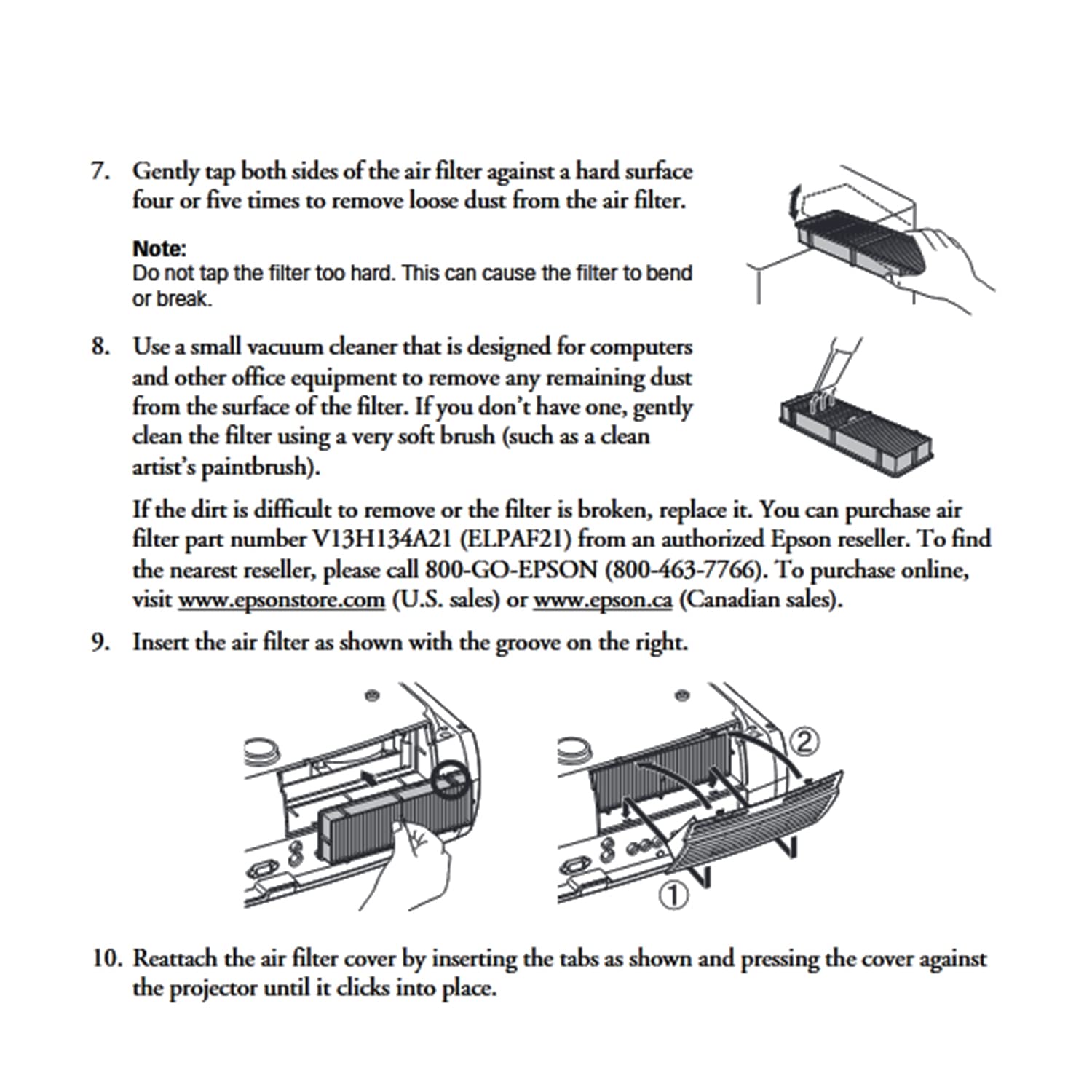 7. Gently tap both sides of the air filter against a hard surface four or five times to remove loose dust from the air filter.

Note:
Do not tap the filter too hard. This can cause the filter to bend or break.

8. Use a small vacuum cleaner that is designed for computers and other office equipment to remove any remaining dust from the surface of the filter. If you don't have one, gently clean the filter using a very soft brush (such as a clean artist's paintbrush).

If the dirt is difficult to remove or the filter is broken, replace it. You can purchase air filter part number V13H134A21 (ELPAF21) from an authorized Epson reseller. To find the nearest reseller, please call 800-GO-EPSON (800-463-7766). To purchase online, visit www.epsonstore.com (U.S. sales) or www.epson.ca (Canadian sales).

9. Insert the air filter as shown with the groove on the right.

②

①

10. Reattach the air filter cover by inserting the tabs as shown and pressing the cover against the projector until it clicks into place.