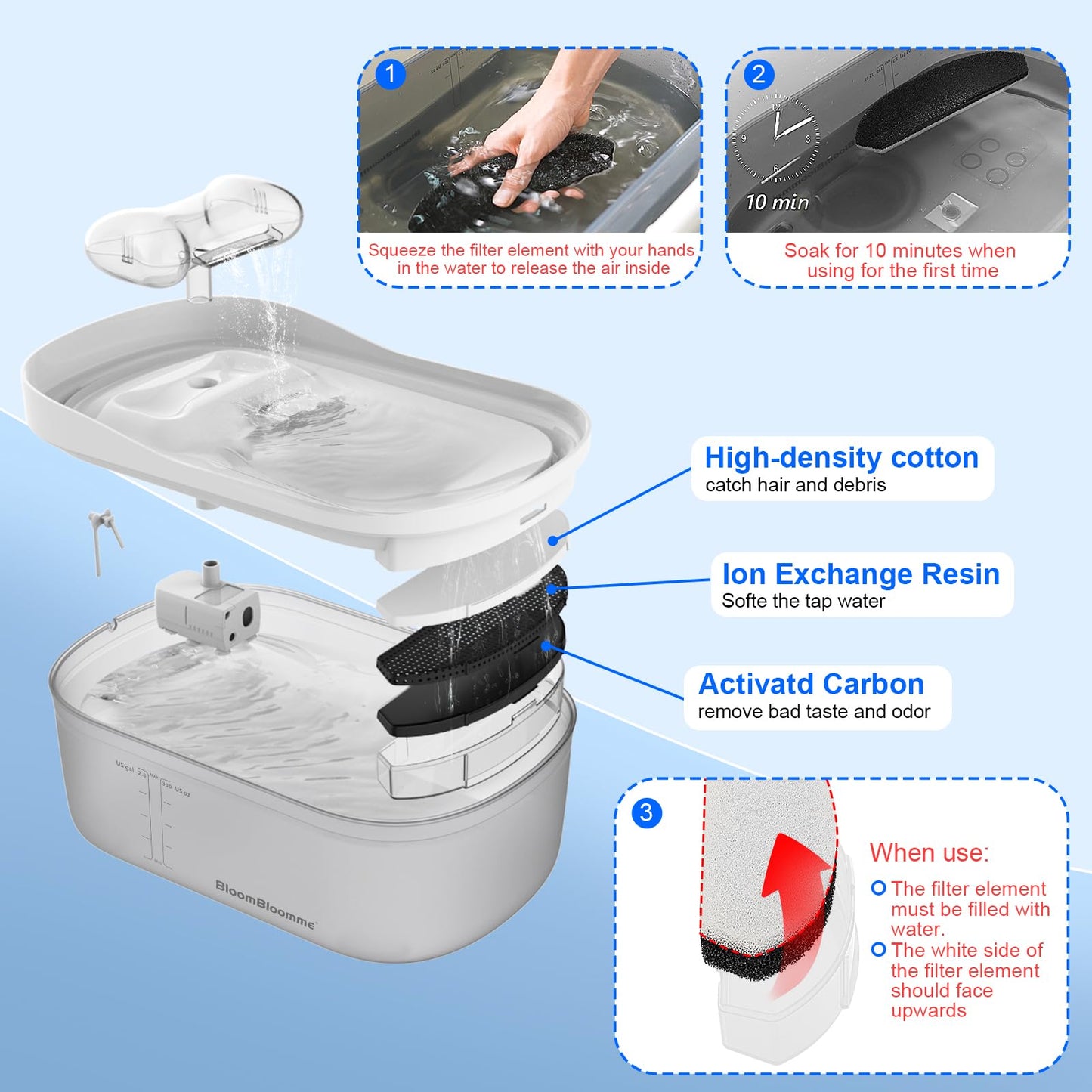 1

Squeeze the filter element with your hands in the water to release the air inside

2

12
3
6
9
10 min

Soak for 10 minutes when using for the first time

High-density cotton
catch hair and debris

Ion Exchange Resin
Softe the tap water

Activatd Carbon
remove bad taste and odor

US gal 2.3 MAX 300 US oz

BloomBloomme

3

When use:
The filter element must be filled with water.
The white side of the filter element should face upwards