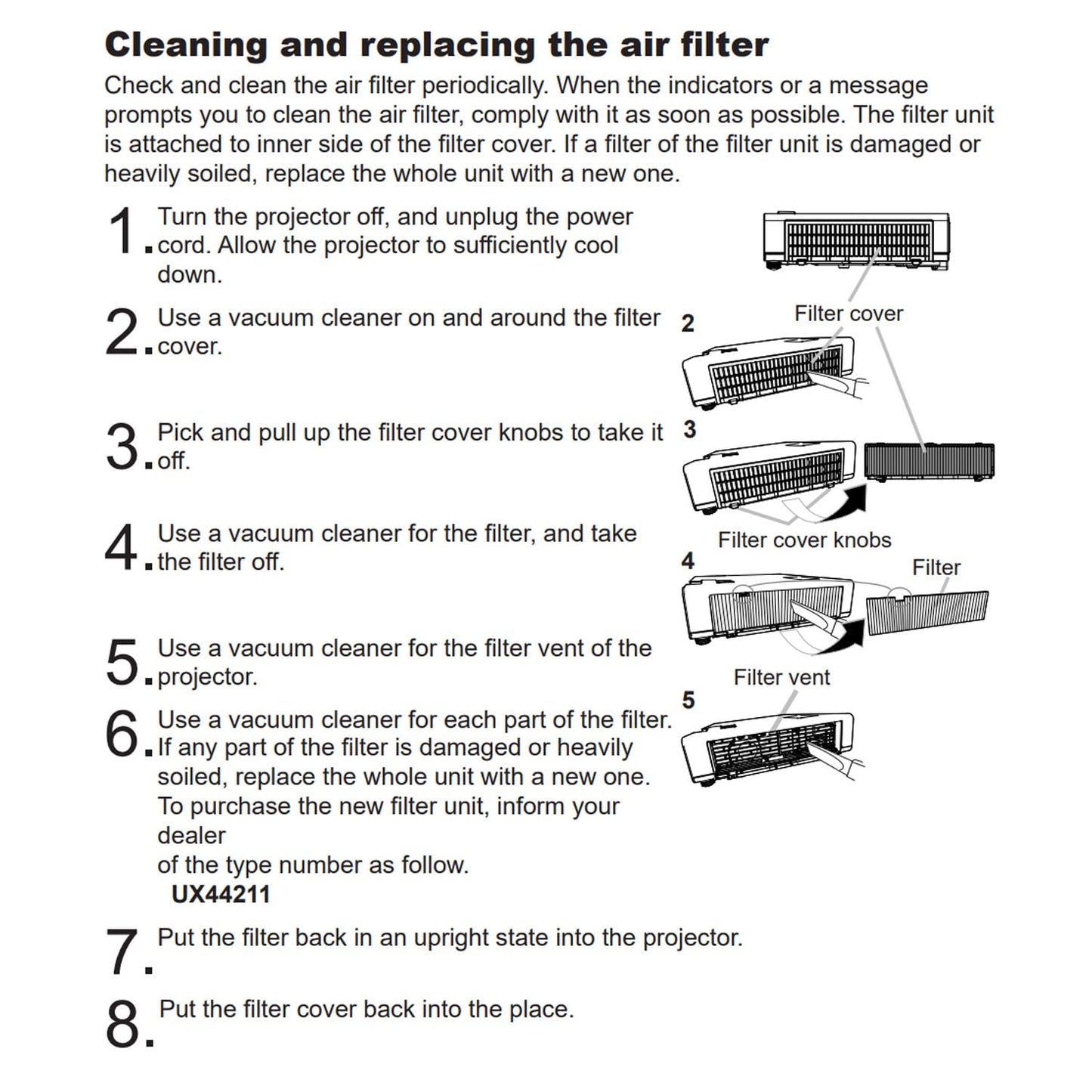 Cleaning and replacing the air filter

Check and clean the air filter periodically. When the indicators or a message prompts you to clean the air filter, comply with it as soon as possible. The filter unit is attached to inner side of the filter cover. If a filter of the filter unit is damaged or heavily soiled, replace the whole unit with a new one.

1. Turn the projector off, and unplug the power cord. Allow the projector to sufficiently cool down.

2. Use a vacuum cleaner on and around the filter cover.

3. Pick and pull up the filter cover knobs to take it off.

4. Use a vacuum cleaner for the filter, and take the filter off.

5. Use a vacuum cleaner for the filter vent of the projector.

6. Use a vacuum cleaner for each part of the filter. If any part of the filter is damaged or heavily soiled, replace the whole unit with a new one. To purchase the new filter unit, inform your dealer
of the type number as follow.
UX44211

7. Put the filter back in an upright state into the projector.

8. Put the filter cover back into the place.

Filter cover
2
3
Filter cover knobs
4
Filter
Filter vent
5