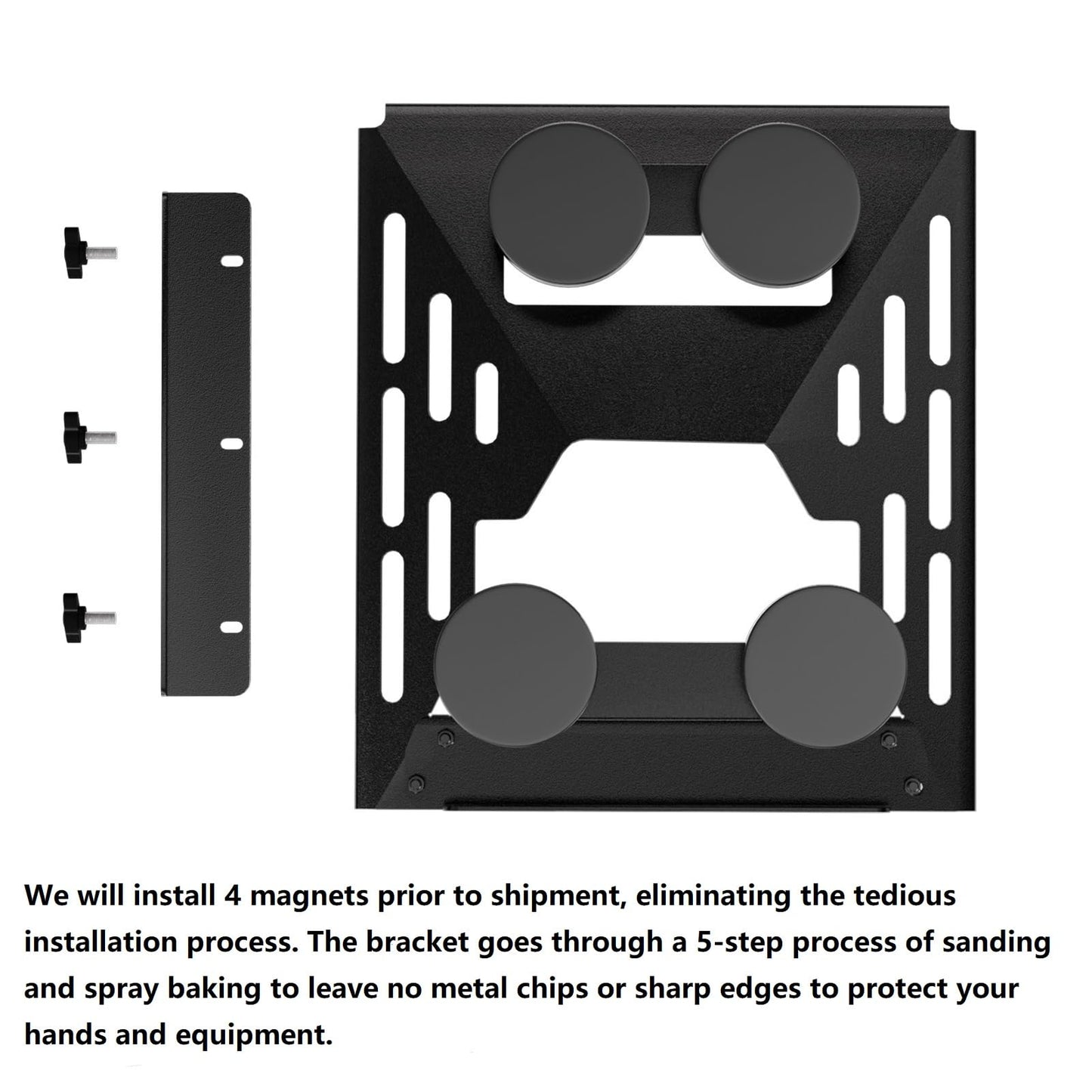 We will install 4 magnets prior to shipment, eliminating the tedious installation process. The bracket goes through a 5-step process of sanding and spray baking to leave no metal chips or sharp edges to protect your hands and equipment.