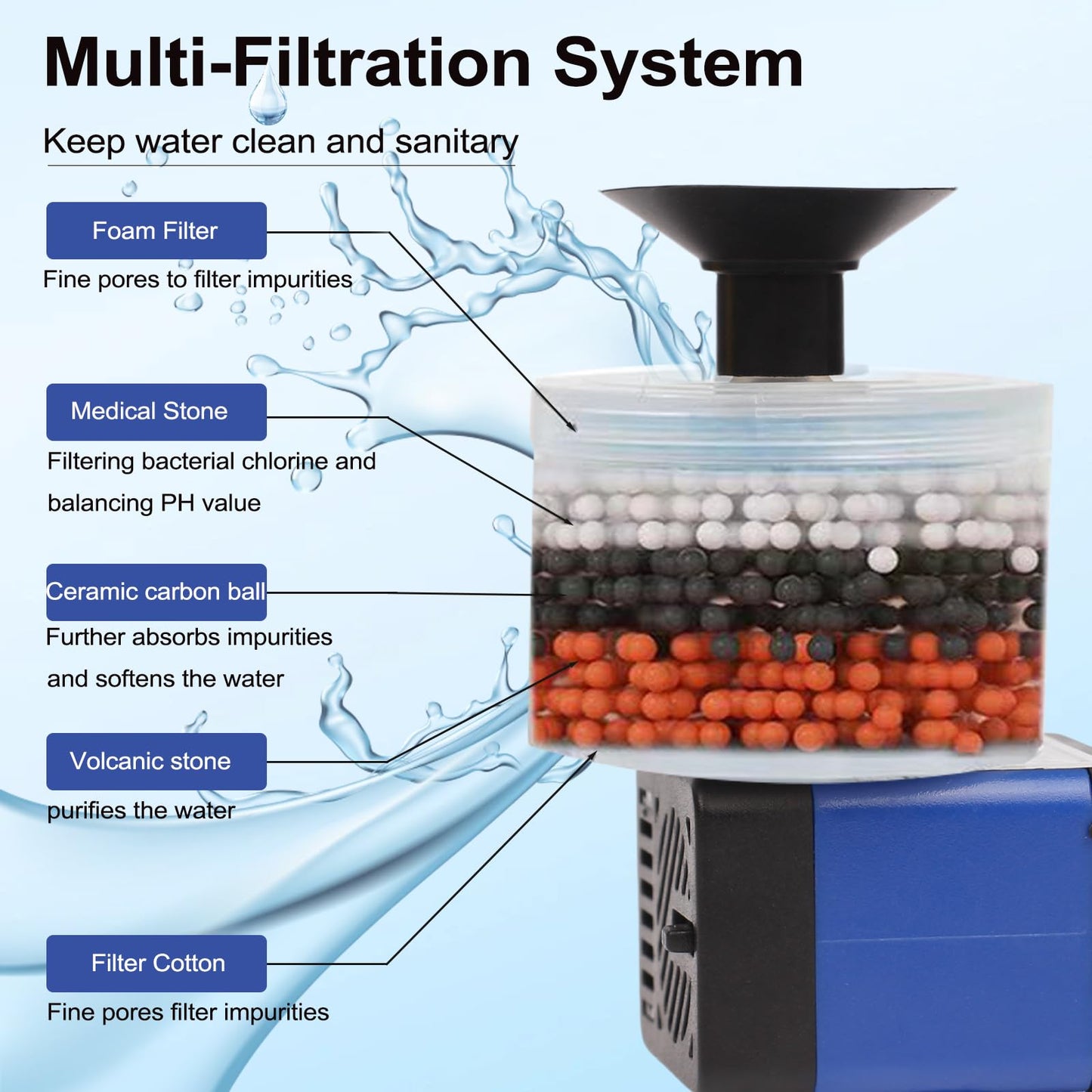 Multi-Filtration System

Keep water clean and sanitary

Foam Filter

Fine pores to filter impurities

Medical Stone

Filtering bacterial chlorine and balancing PH value

Ceramic carbon ball

Further absorbs impurities and softens the water

Volcanic stone

purifies the water

Filter Cotton

Fine pores filter impurities