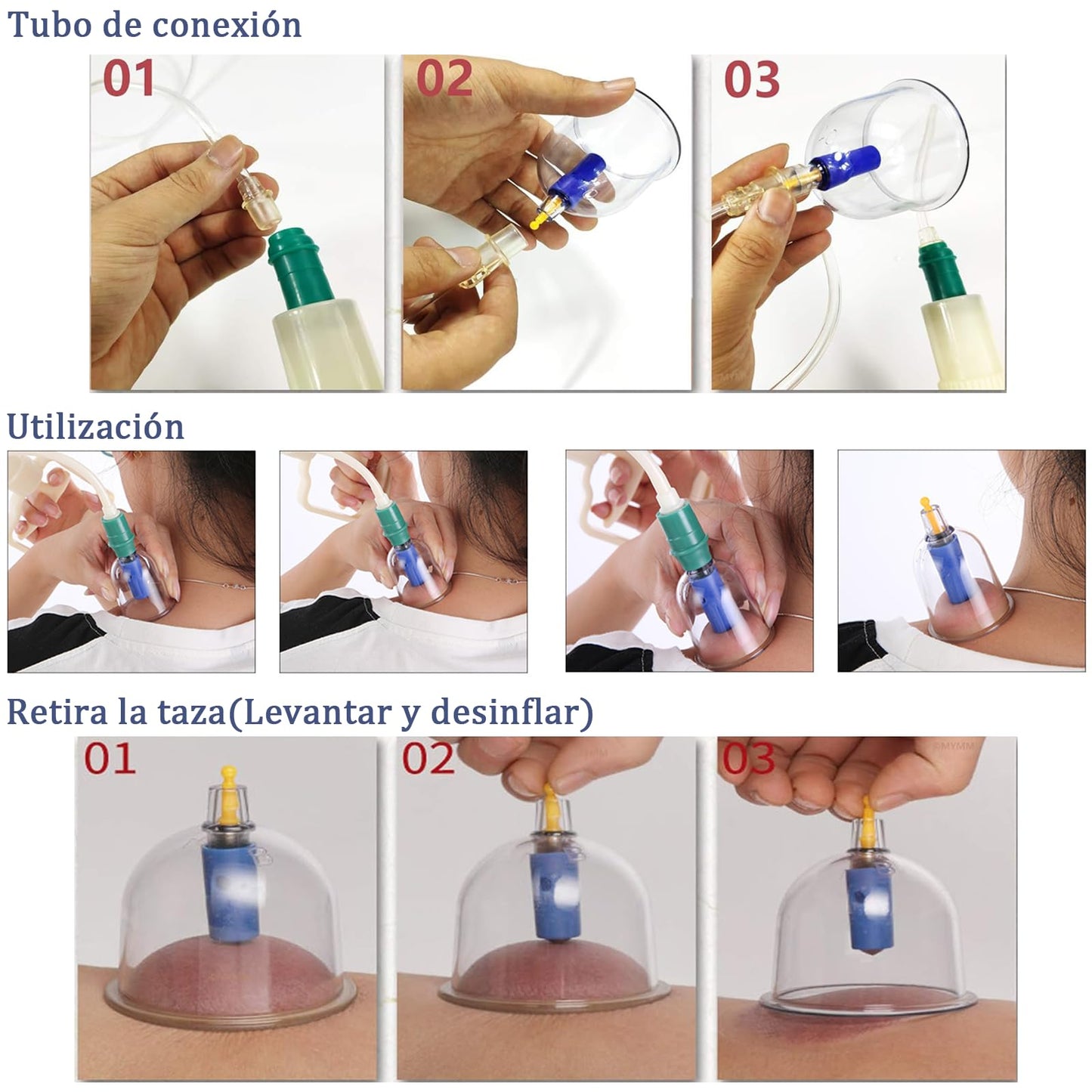 Tubo de conexión

01

02

03

Utilización

Retira la taza(Levantar y desinflar)

01

02

03