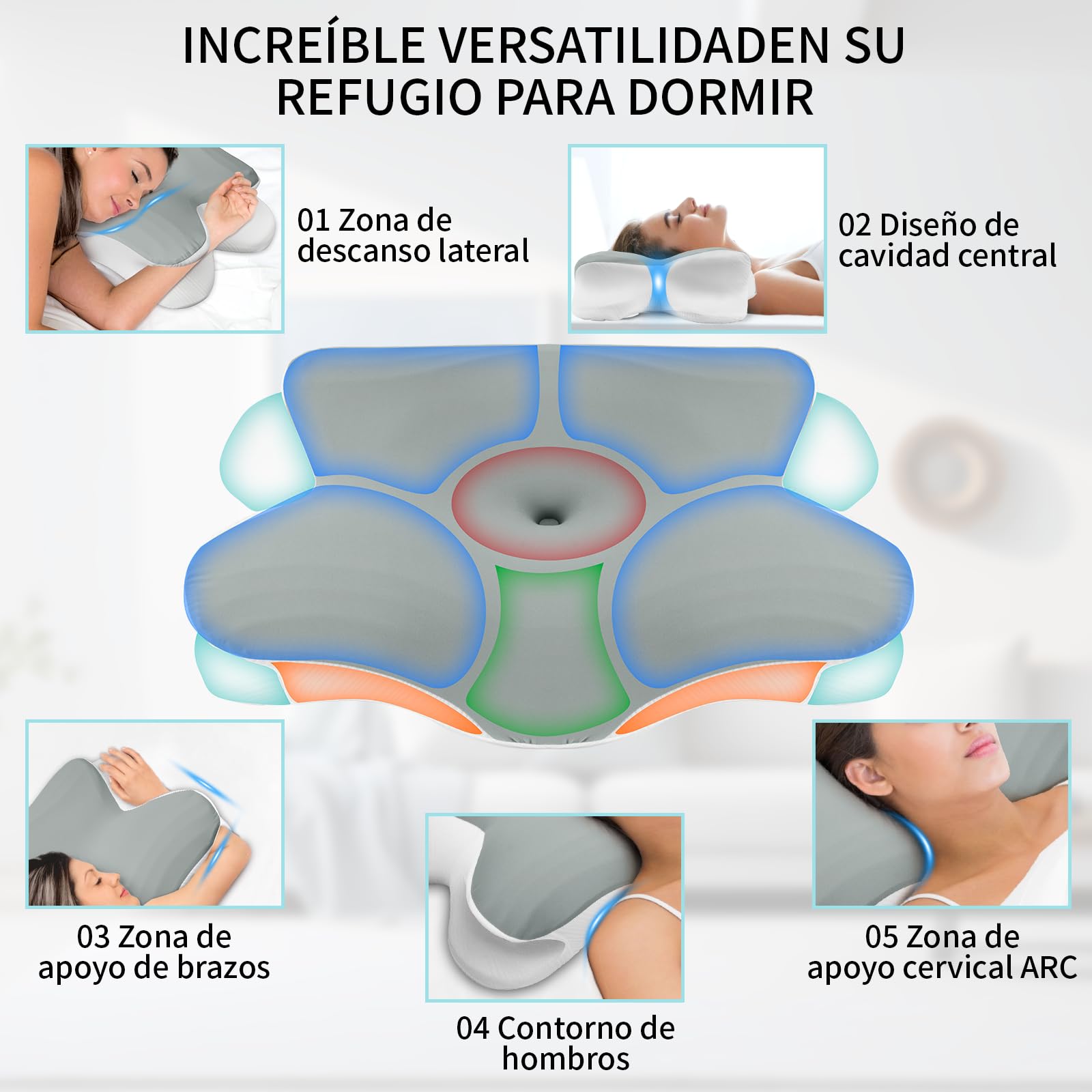 INCREÍBLE VERSATILIDADEN SU REFUGIO PARA DORMIR

01 Zona de descanso lateral

02 Diseño de cavidad central

03 Zona de apoyo de brazos

04 Contorno de hombros

05 Zona de apoyo cervical ARC