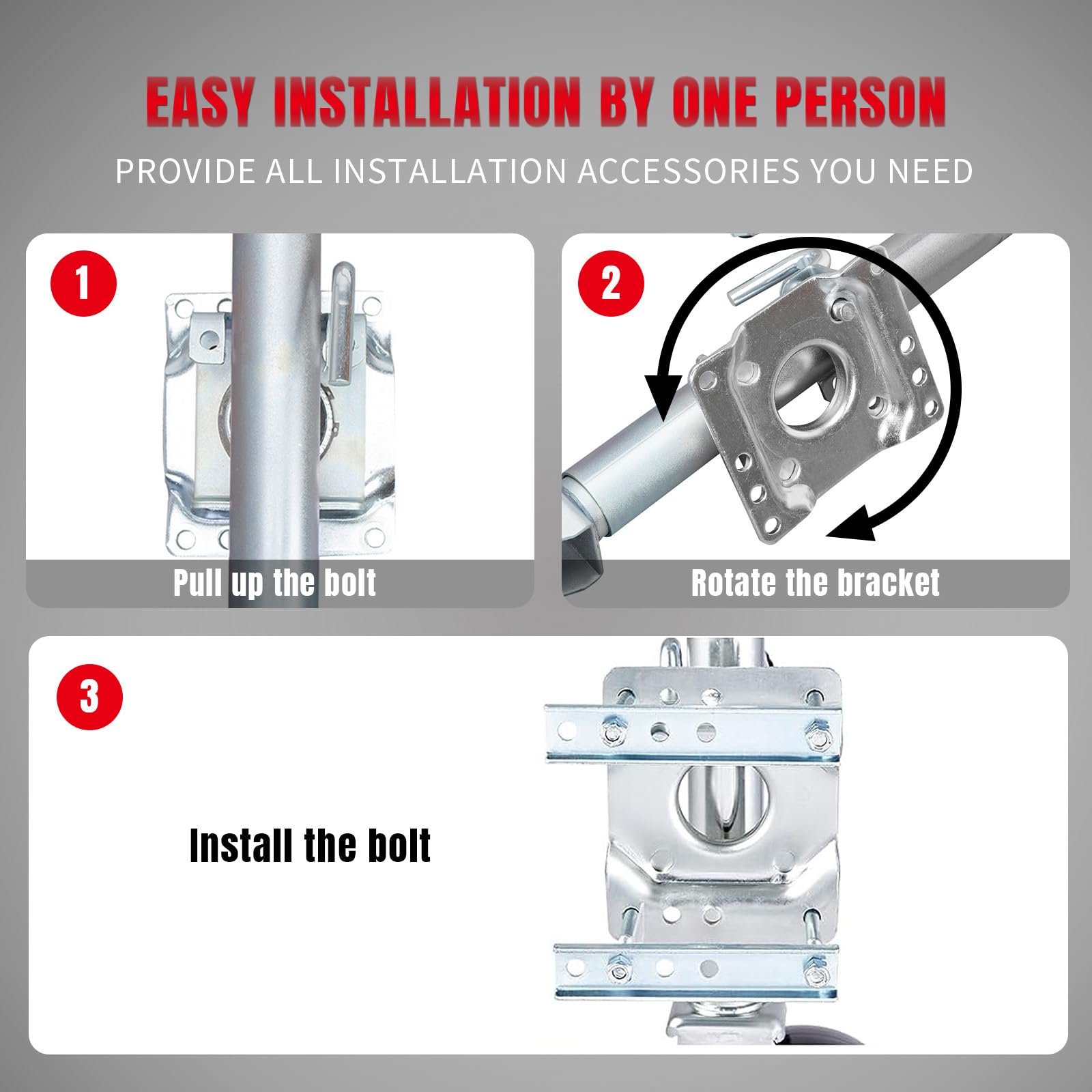 EASY INSTALLATION BY ONE PERSON

PROVIDE ALL INSTALLATION ACCESSORIES YOU NEED

1

Pull up the bolt

2

Rotate the bracket

3

Install the bolt