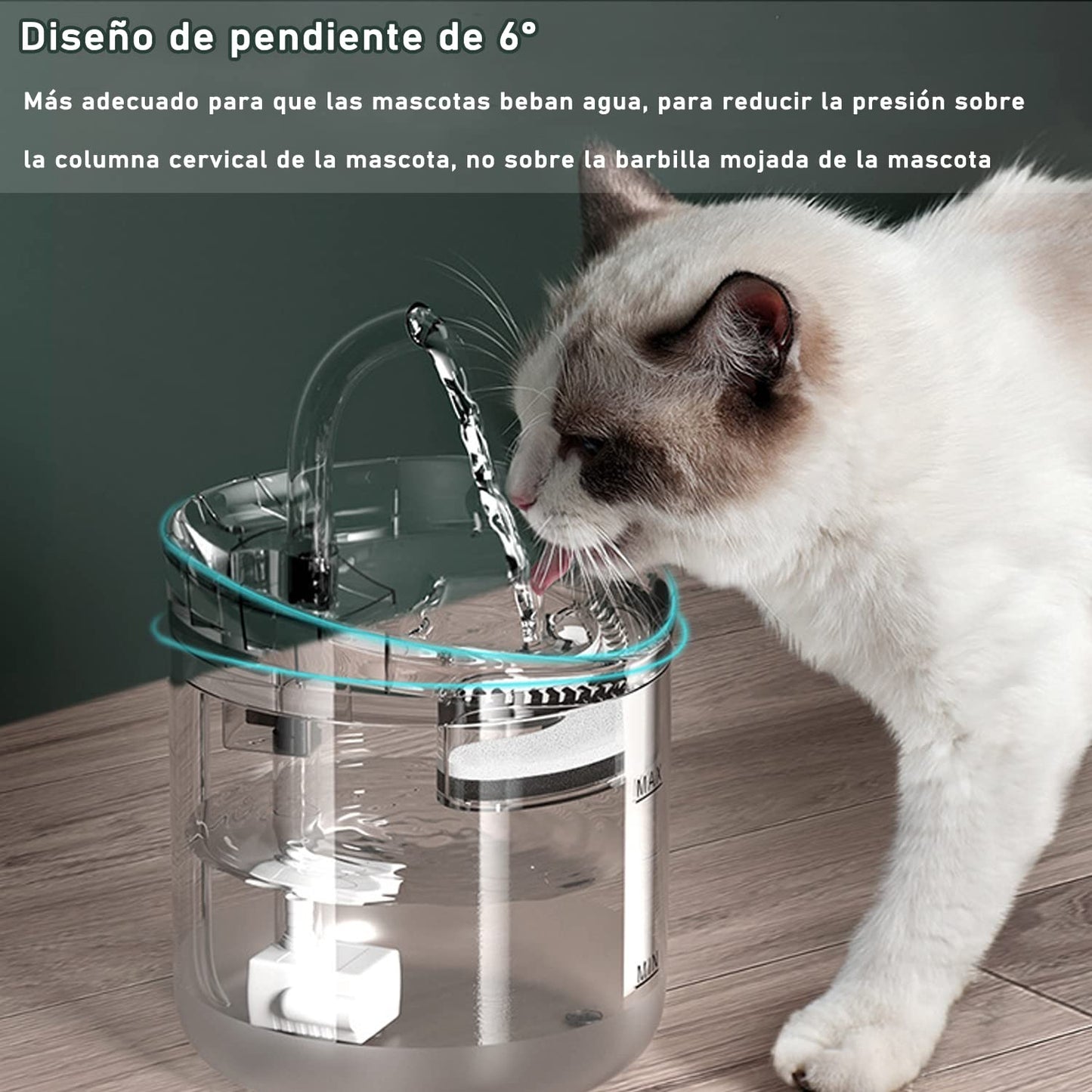 Diseño de pendiente de 6°

Más adecuado para que las mascotas beban agua, para reducir la presión sobre la columna cervical de la mascota, no sobre la barbilla mojada de la mascota

MAX

MIN