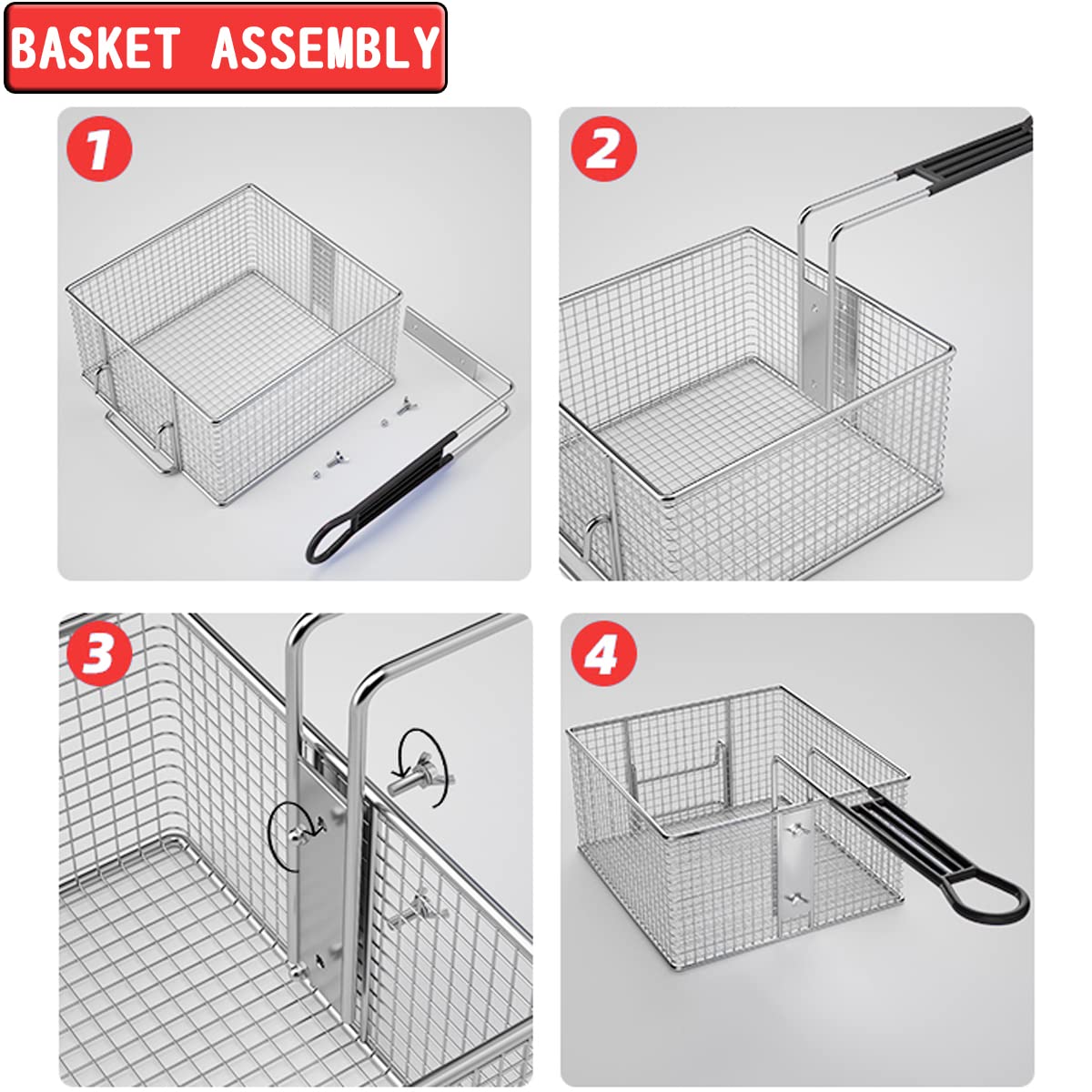 BASKET ASSEMBLY

1

2

3

4