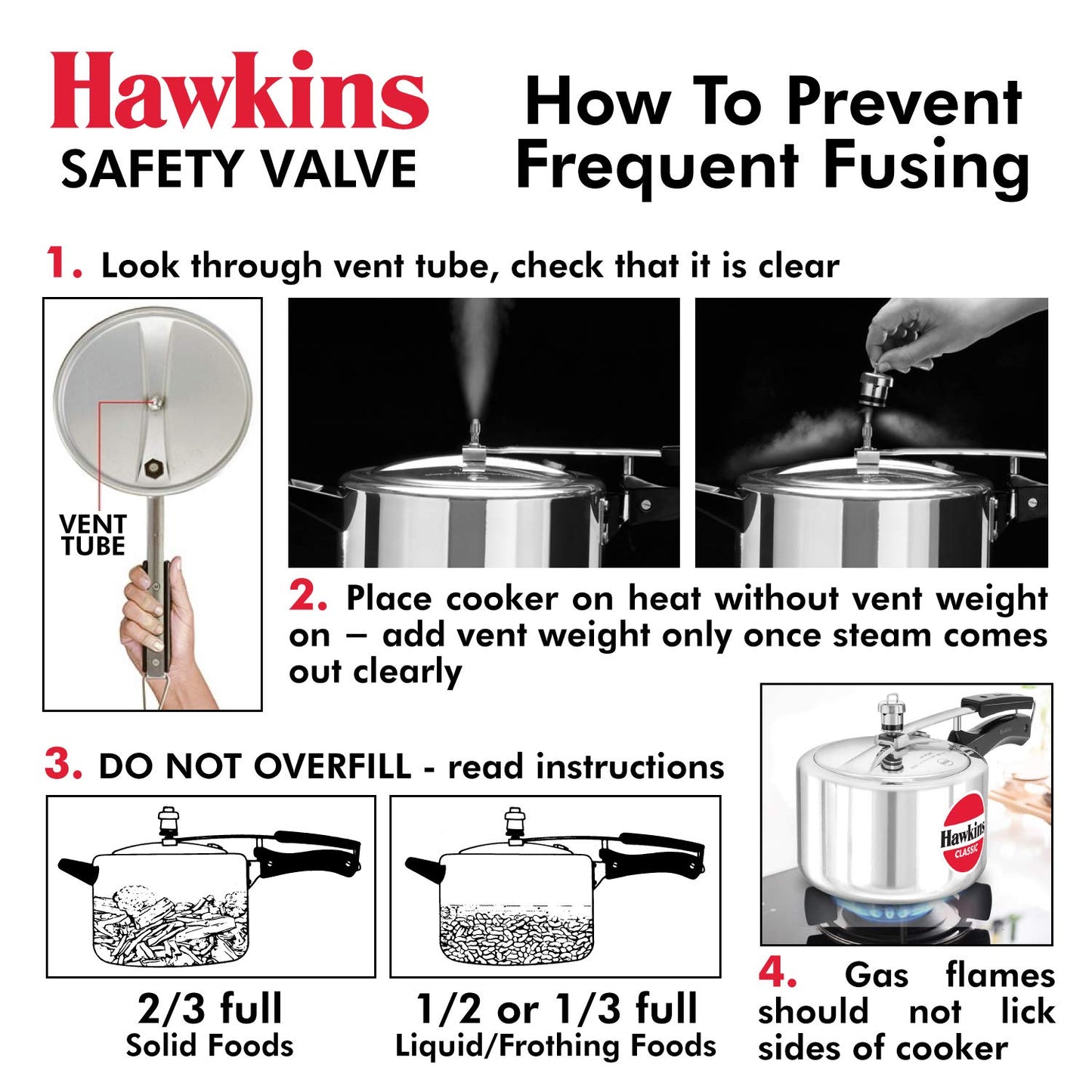 Hawkins
SAFETY VALVE

How To Prevent Frequent Fusing

1. Look through vent tube, check that it is clear

VENT TUBE

2. Place cooker on heat without vent weight on – add vent weight only once steam comes out clearly

3. DO NOT OVERFILL - read instructions

2/3 full
Solid Foods

1/2 or 1/3 full
Liquid/Frothing Foods

Hawkins
CLASSIC

4. Gas flames should not lick sides of cooker