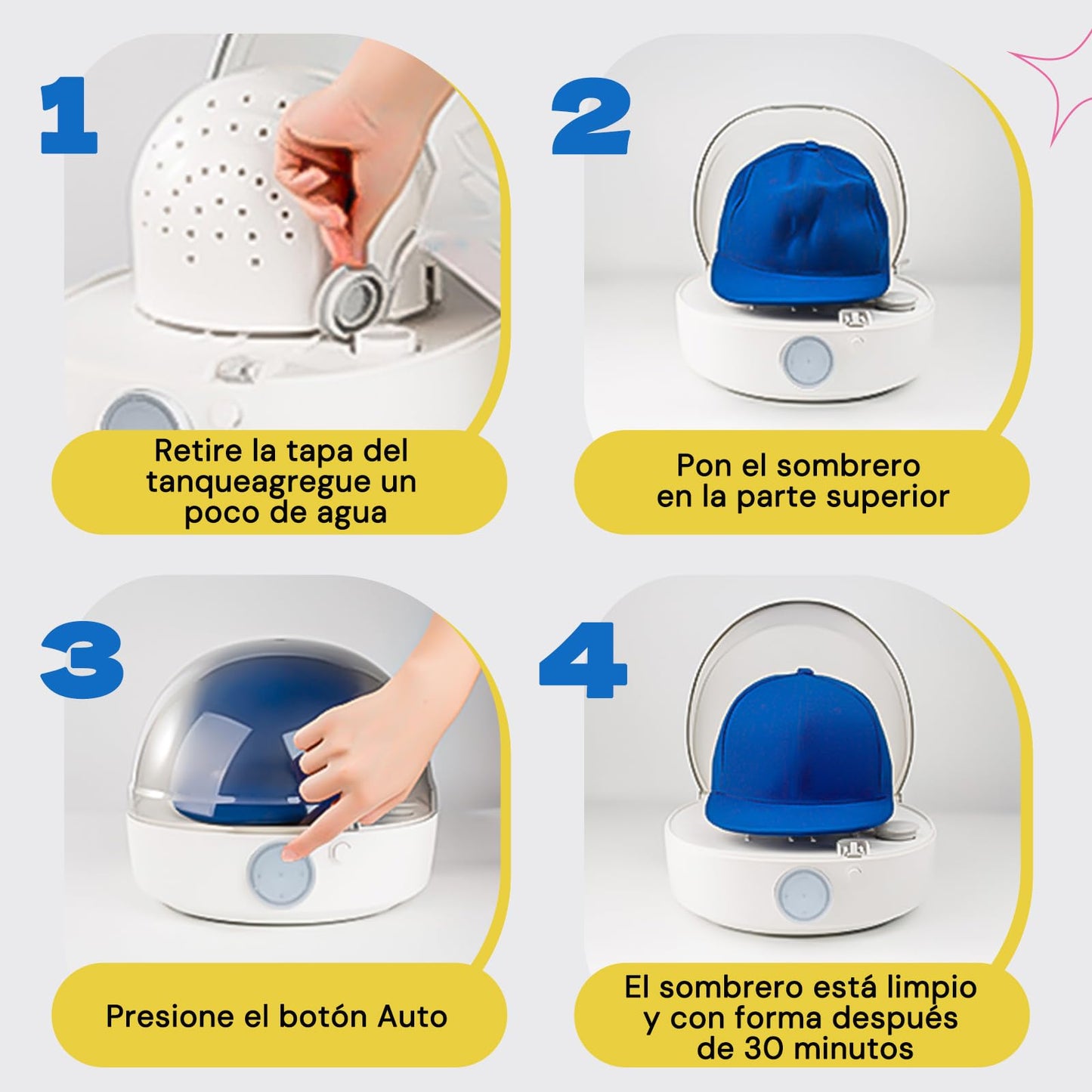 1

Retire la tapa del tanqueagregue un poco de agua

2

Pon el sombrero en la parte superior

3

Presione el botón Auto

4

El sombrero está limpio y con forma después de 30 minutos