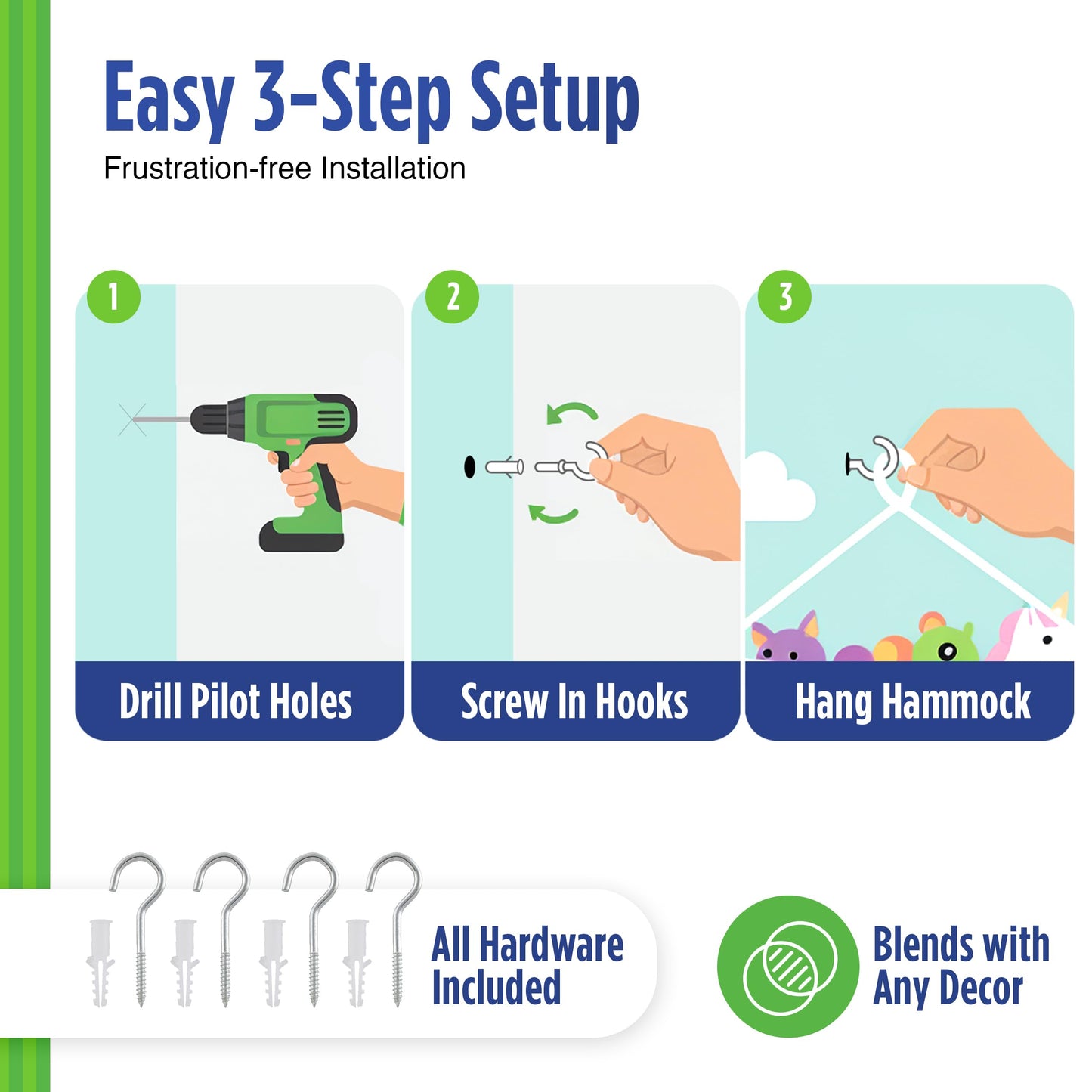 Easy 3-Step Setup
Frustration-free Installation

1
Drill Pilot Holes

2
Screw In Hooks

3
Hang Hammock

All Hardware Included

Blends with Any Decor