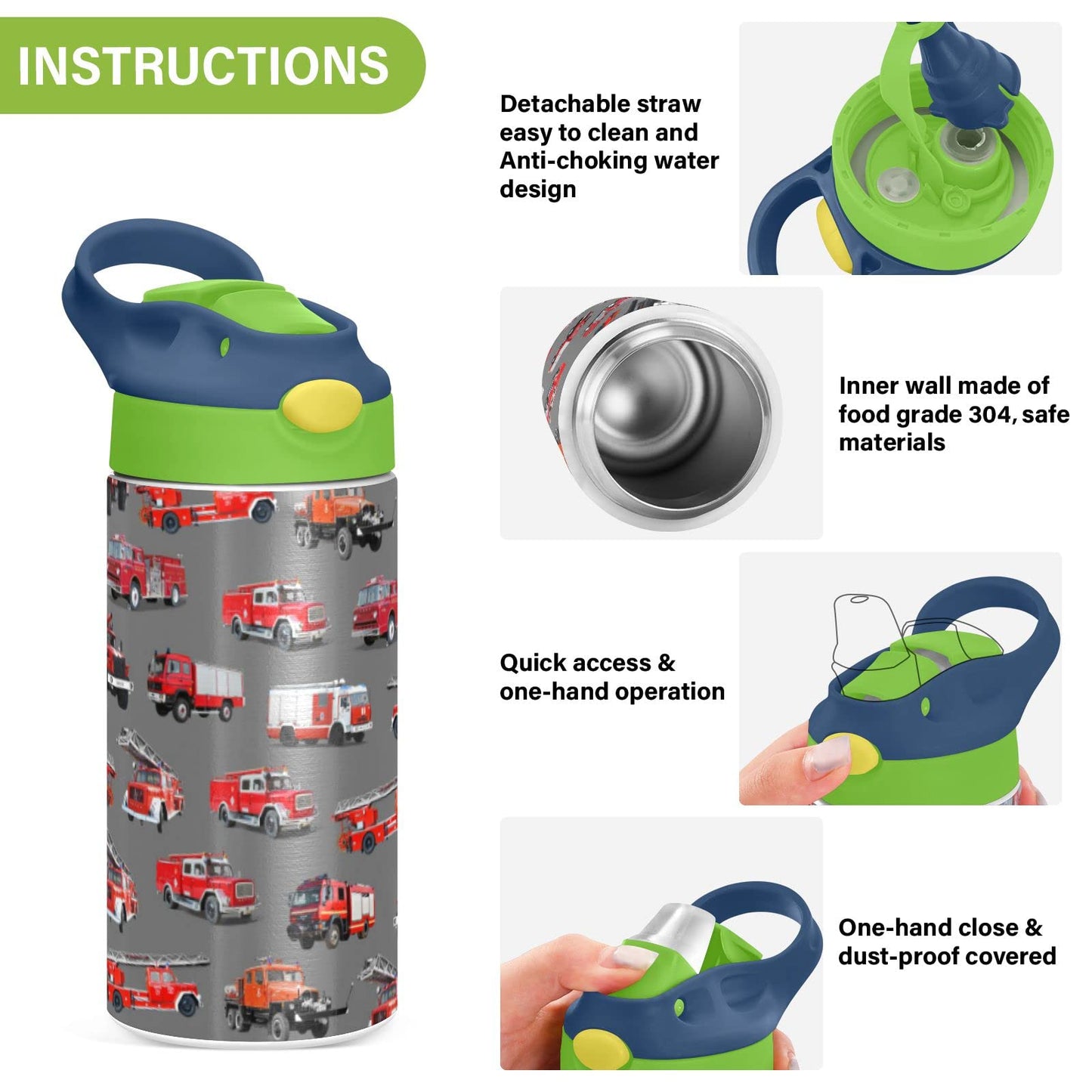 INSTRUCTIONS

Detachable straw easy to clean and Anti-choking water design

Inner wall made of food grade 304, safe materials

Quick access & one-hand operation

One-hand close & dust-proof covered