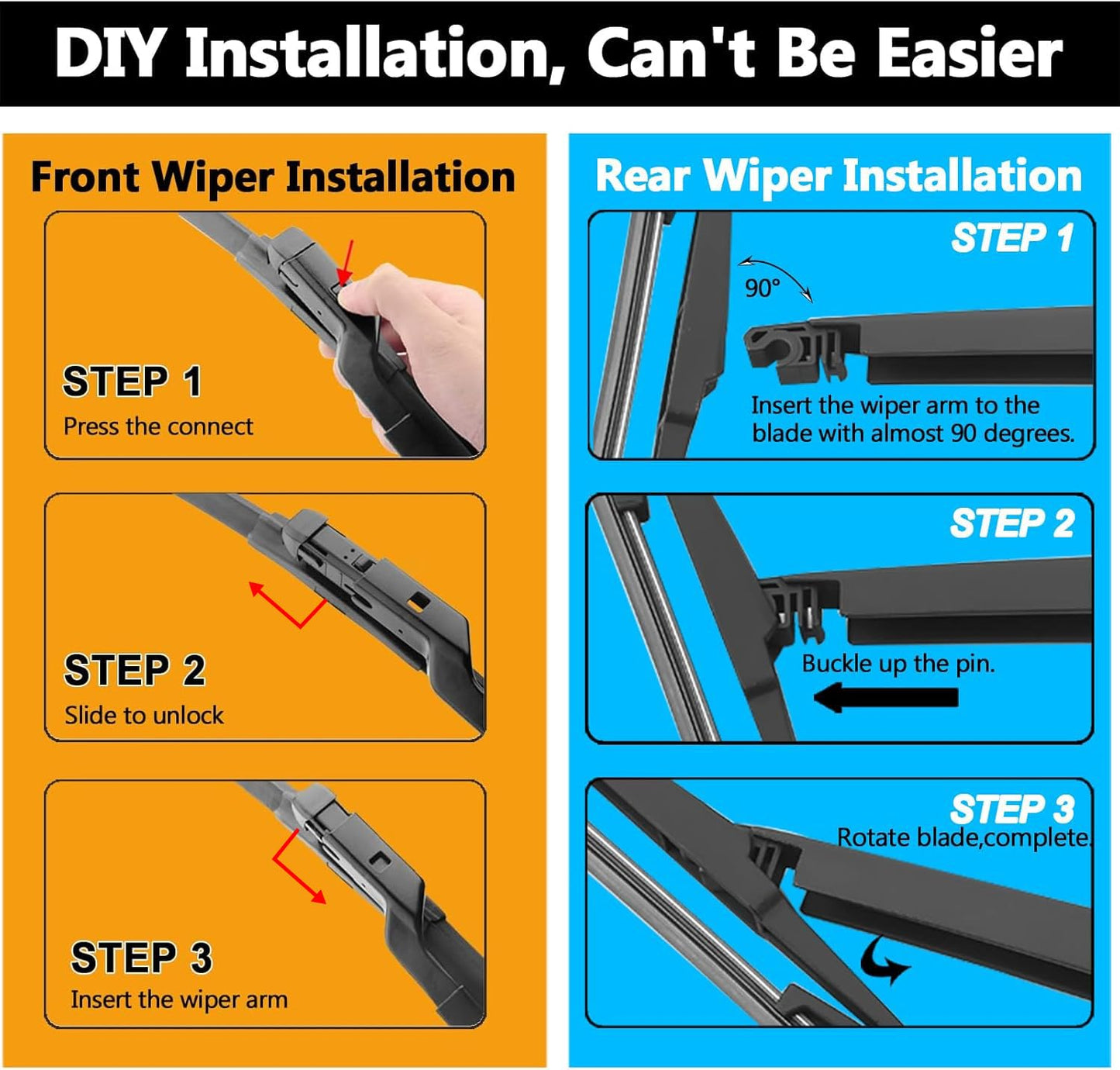 DIY Installation, Can't Be Easier

Front Wiper Installation

STEP 1
Press the connect

STEP 2
Slide to unlock

STEP 3
Insert the wiper arm

Rear Wiper Installation

STEP 1
90°
Insert the wiper arm to the blade with almost 90 degrees.

STEP 2
Buckle up the pin.

STEP 3
Rotate blade,complete.