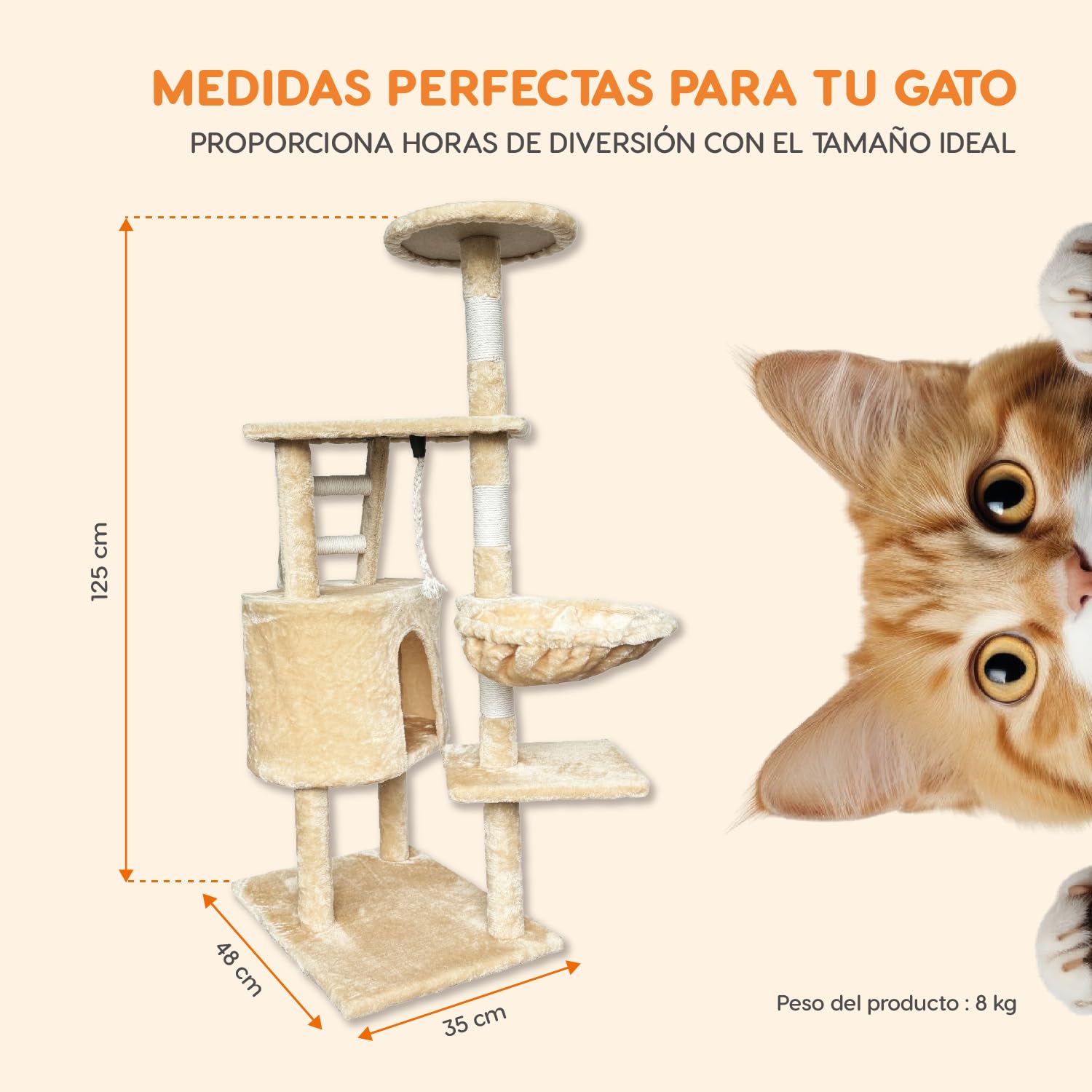 MEDIDAS PERFECTAS PARA TU GATO
PROPORCIONA HORAS DE DIVERSIÓN CON EL TAMAÑO IDEAL

125 cm

48 cm

35 cm

Peso del producto : 8 kg