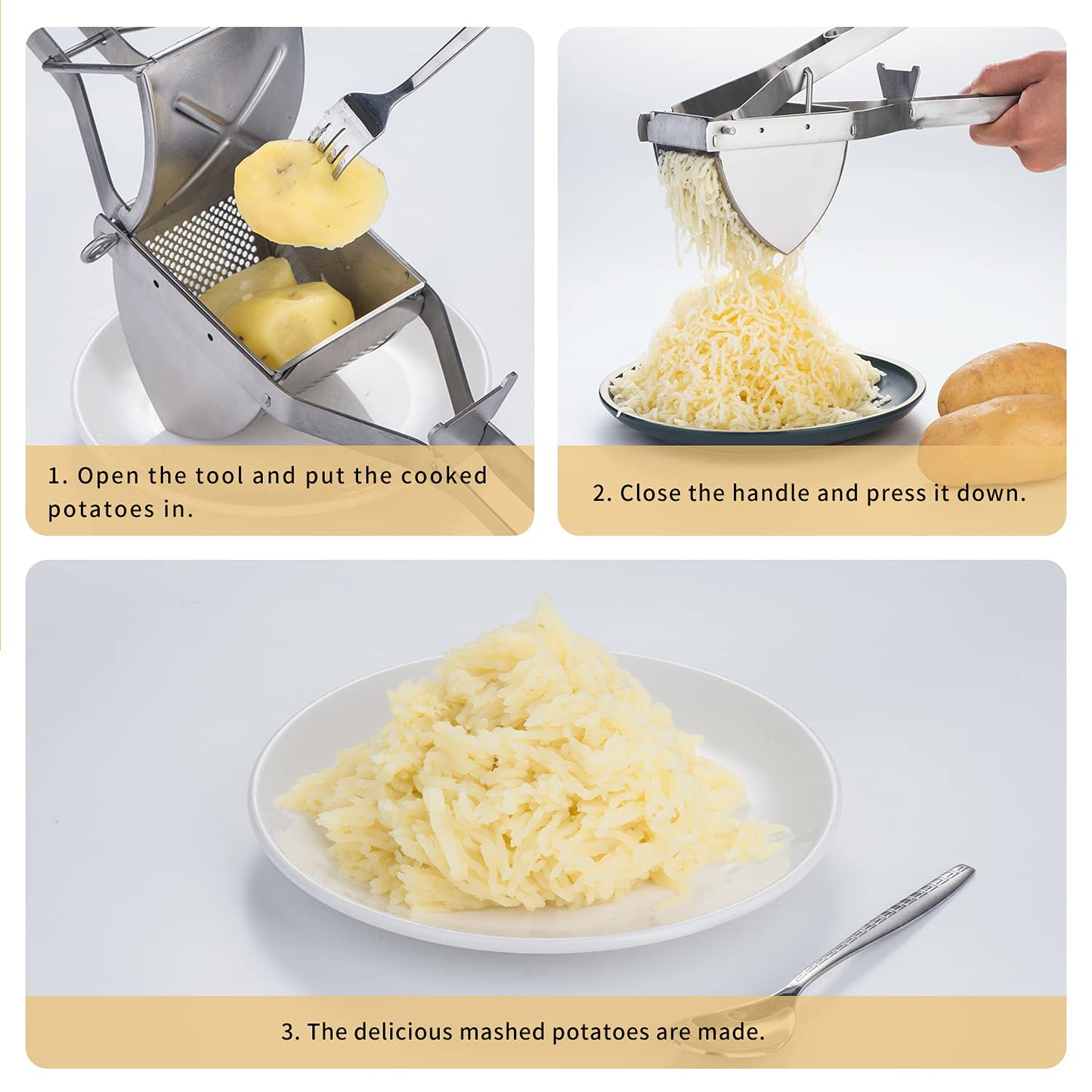 1. Open the tool and put the cooked potatoes in.

2. Close the handle and press it down.

3. The delicious mashed potatoes are made.