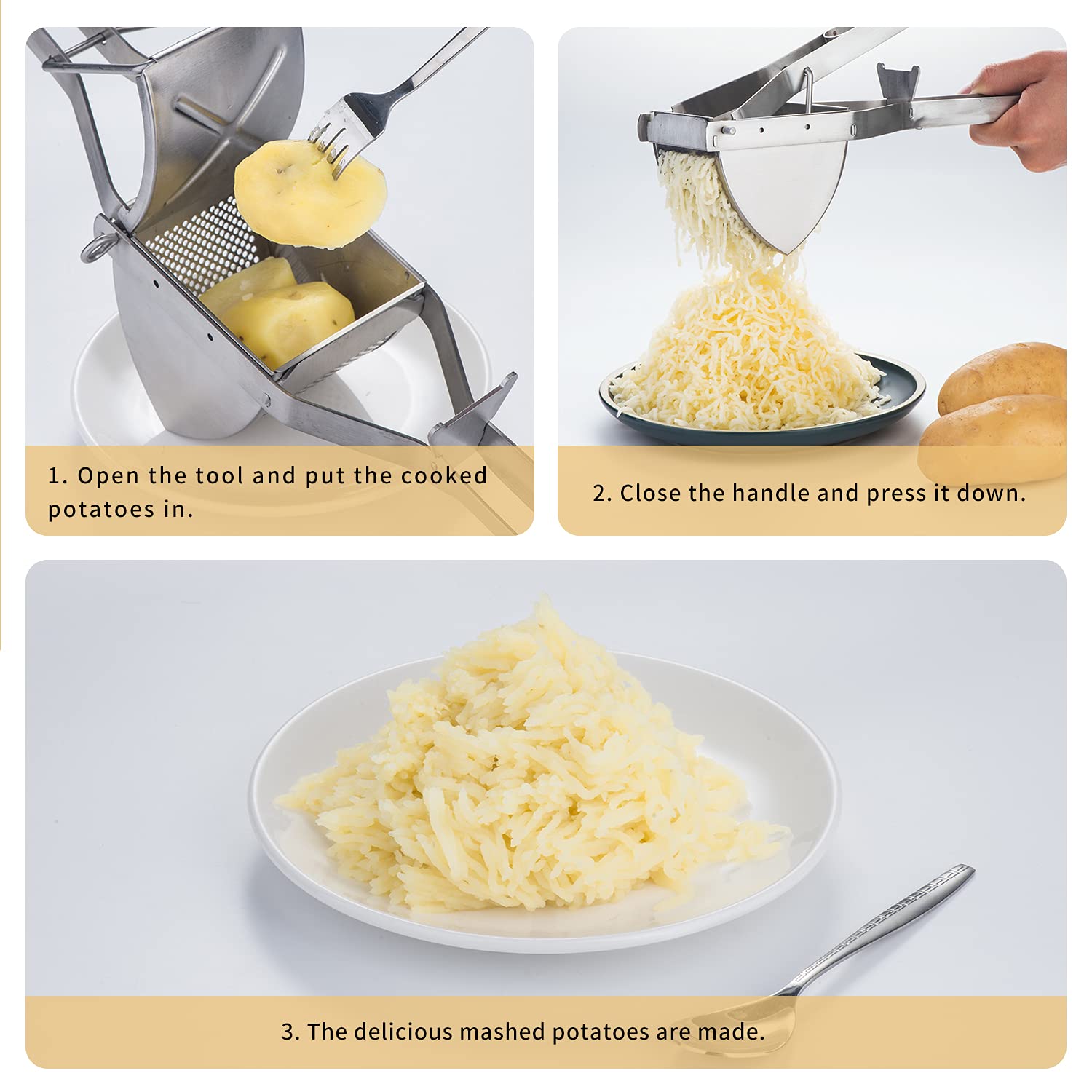 1. Open the tool and put the cooked potatoes in.

2. Close the handle and press it down.

3. The delicious mashed potatoes are made.