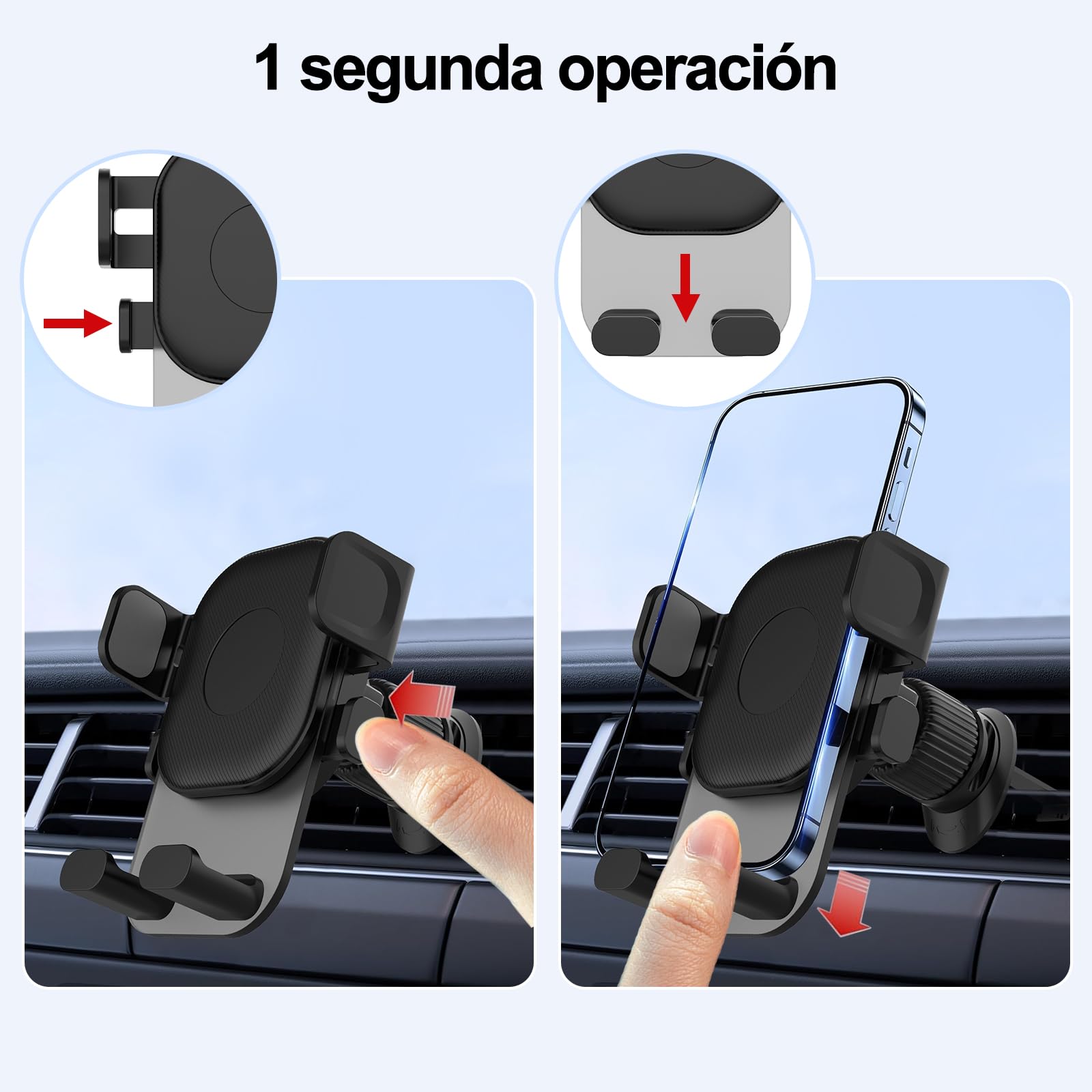 1 segunda operación