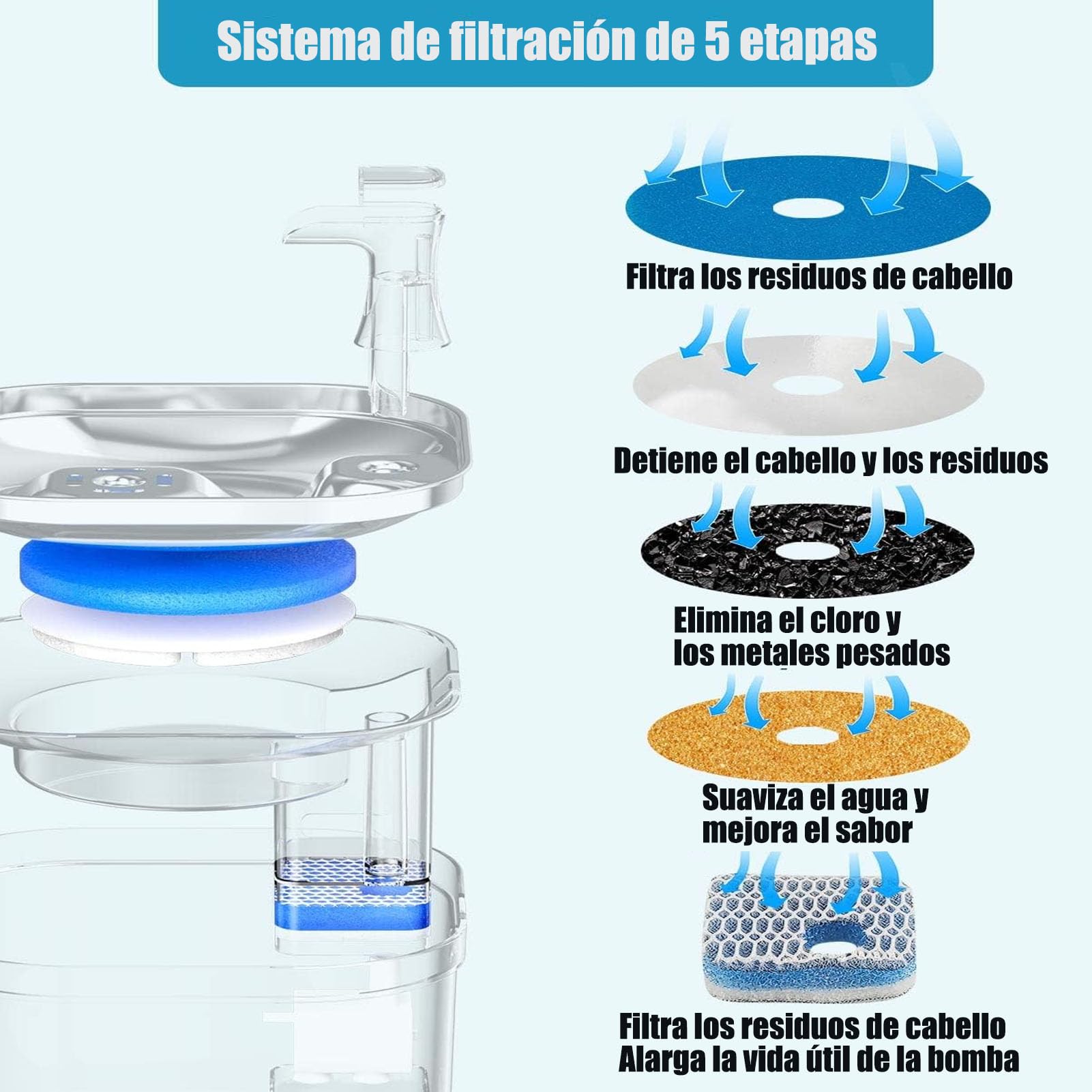 Sistema de filtración de 5 etapas

Filtra los residuos de cabello

Detiene el cabello y los residuos

Elimina el cloro y los metales pesados

Suaviza el agua y mejora el sabor

Filtra los residuos de cabello
Alarga la vida útil de la bomba