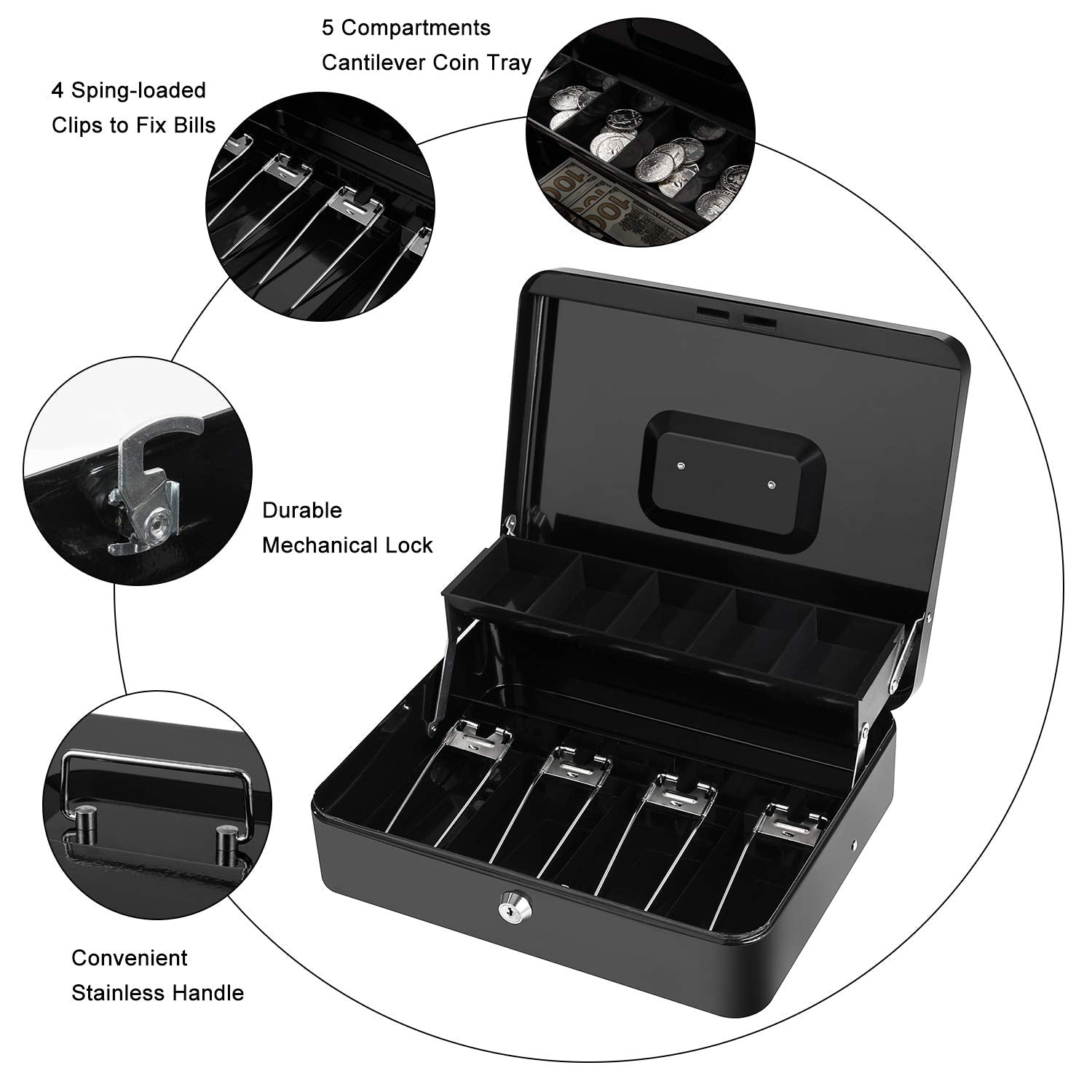 5 Compartments
Cantilever Coin Tray

4 Sping-loaded
Clips to Fix Bills

Durable
Mechanical Lock

Convenient
Stainless Handle