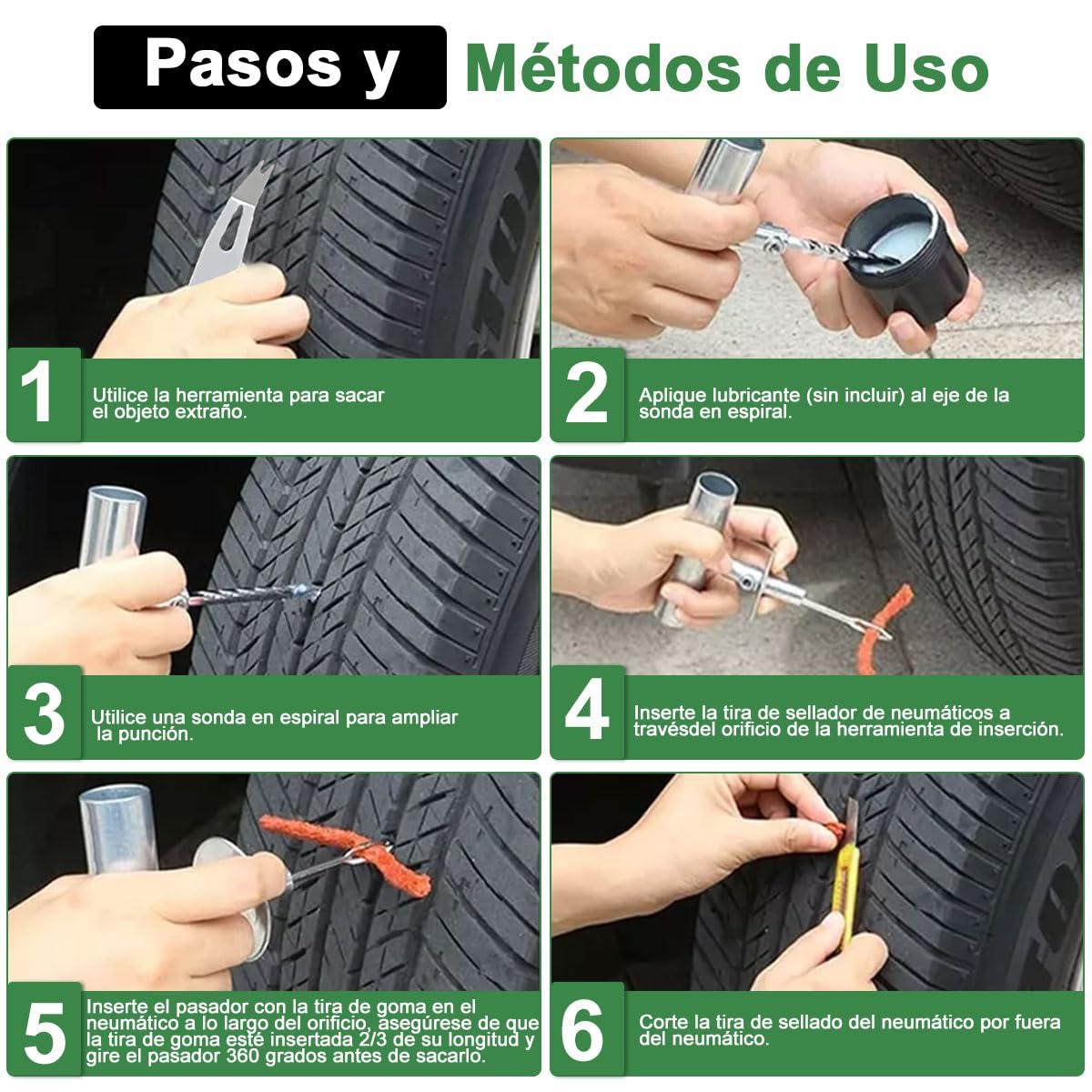 Pasos y Métodos de Uso

1
Utilice la herramienta para sacar el objeto extraño.

2
Aplique lubricante (sin incluir) al eje de la sonda en espiral.

3
Utilice una sonda en espiral para ampliar la punción.

4
Inserte la tira de sellador de neumáticos a travésdel orificio de la herramienta de inserción.

5
Inserte el pasador con la tira de goma en el neumático a lo largo del orificio, asegúrese de que la tira de goma esté insertada 2/3 de su longitud y gire el pasador 360 grados antes de sacarlo.

6
Corte la tira de sellado del neumático por fuera del neumático.