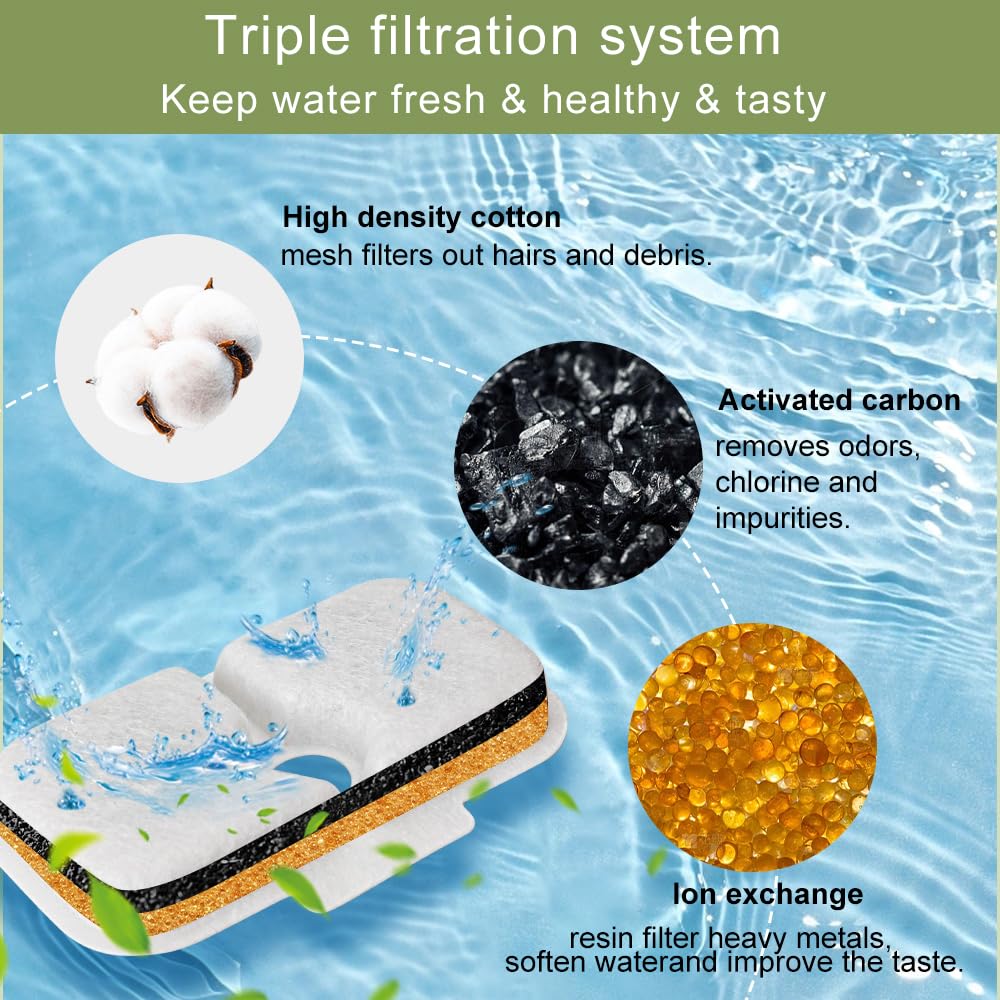 Triple filtration system
Keep water fresh & healthy & tasty

High density cotton
mesh filters out hairs and debris.

Activated carbon
removes odors, chlorine and impurities.

Ion exchange
resin filter heavy metals, soften waterand improve the taste.