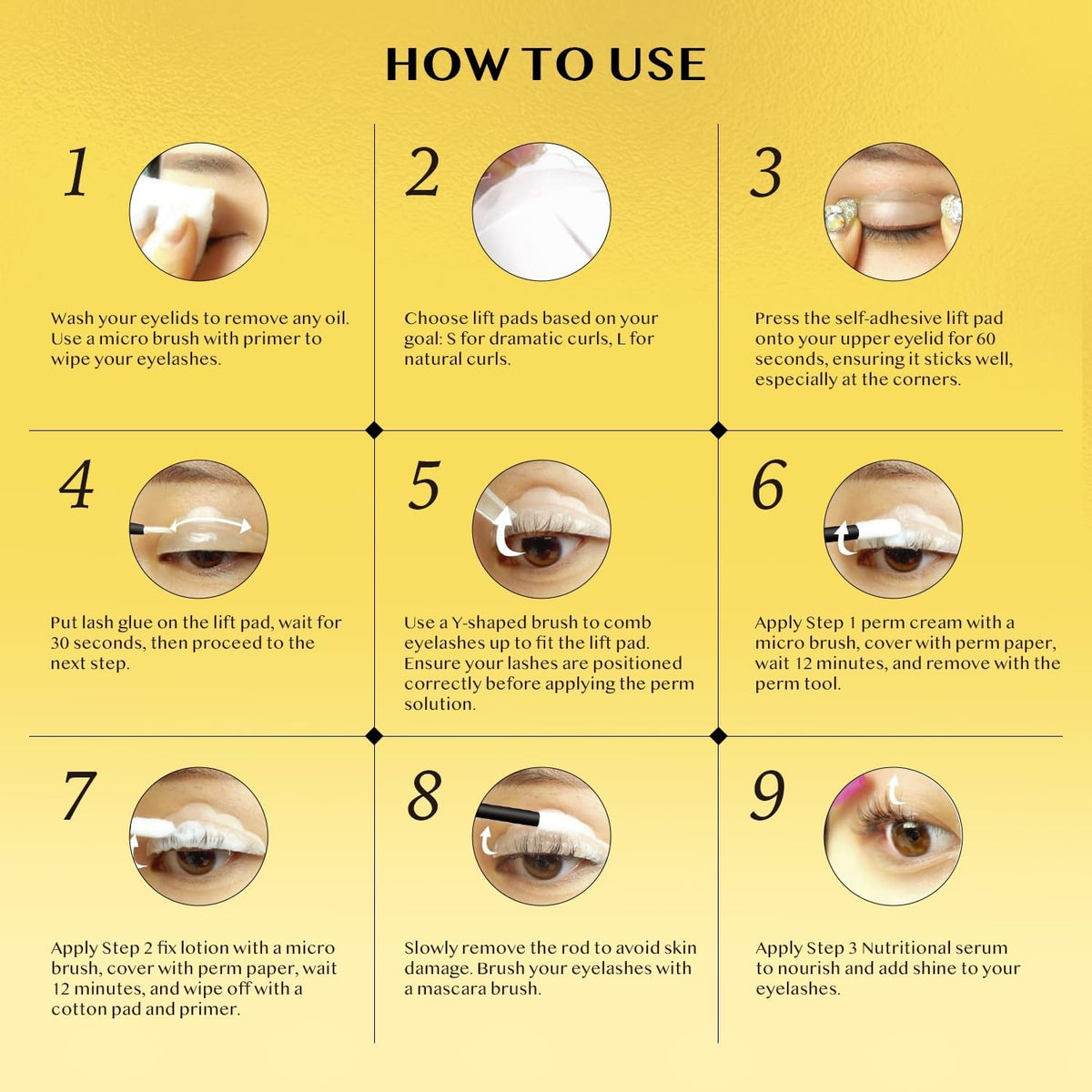 HOW TO USE

1

Wash your eyelids to remove any oil. Use a micro brush with primer to wipe your eyelashes.

2

Choose lift pads based on your goal: S for dramatic curls, L for natural curls.

3

Press the self-adhesive lift pad onto your upper eyelid for 60 seconds, ensuring it sticks well, especially at the corners.

4

Put lash glue on the lift pad, wait for 30 seconds, then proceed to the next step.

5

Use a Y-shaped brush to comb eyelashes up to fit the lift pad. Ensure your lashes are positioned correctly before applying the perm solution.

6

Apply Step 1 perm cream with a micro brush, cover with perm paper, wait 12 minutes, and remove with the perm tool.

7

Apply Step 2 fix lotion with a micro brush, cover with perm paper, wait 12 minutes, and wipe off with a cotton pad and primer.

8

Slowly remove the rod to avoid skin damage. Brush your eyelashes with a mascara brush.

9

Apply Step 3 Nutritional serum to nourish and add shine to your eyelashes.