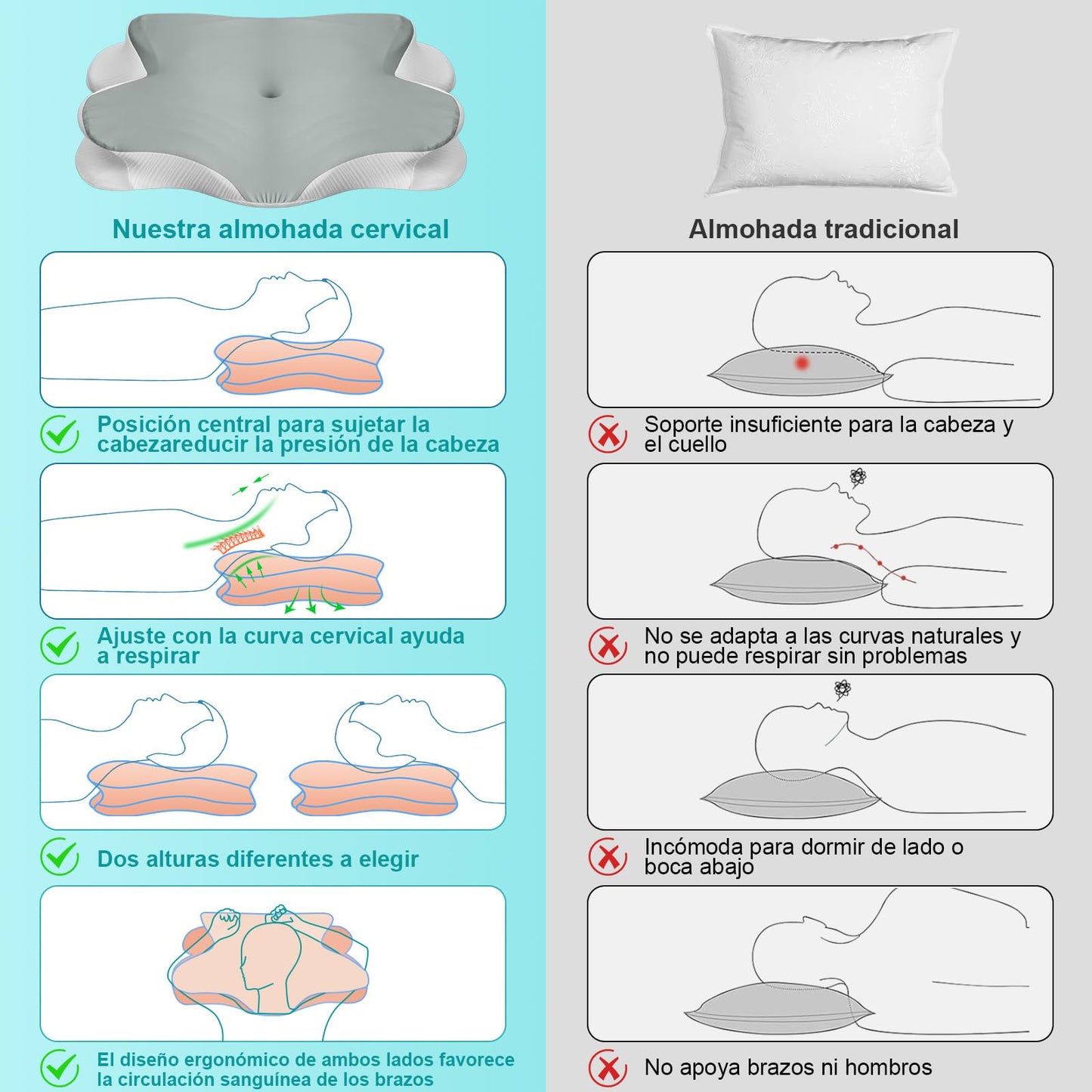 Nuestra almohada cervical

Posición central para sujetar la cabezareducir la presión de la cabeza

Ajuste con la curva cervical ayuda a respirar

Dos alturas diferentes a elegir

El diseño ergonómico de ambos lados favorece la circulación sanguínea de los brazos

Almohada tradicional

Soporte insuficiente para la cabeza y el cuello

No se adapta a las curvas naturales y no puede respirar sin problemas

Incómoda para dormir de lado o boca abajo

No apoya brazos ni hombros