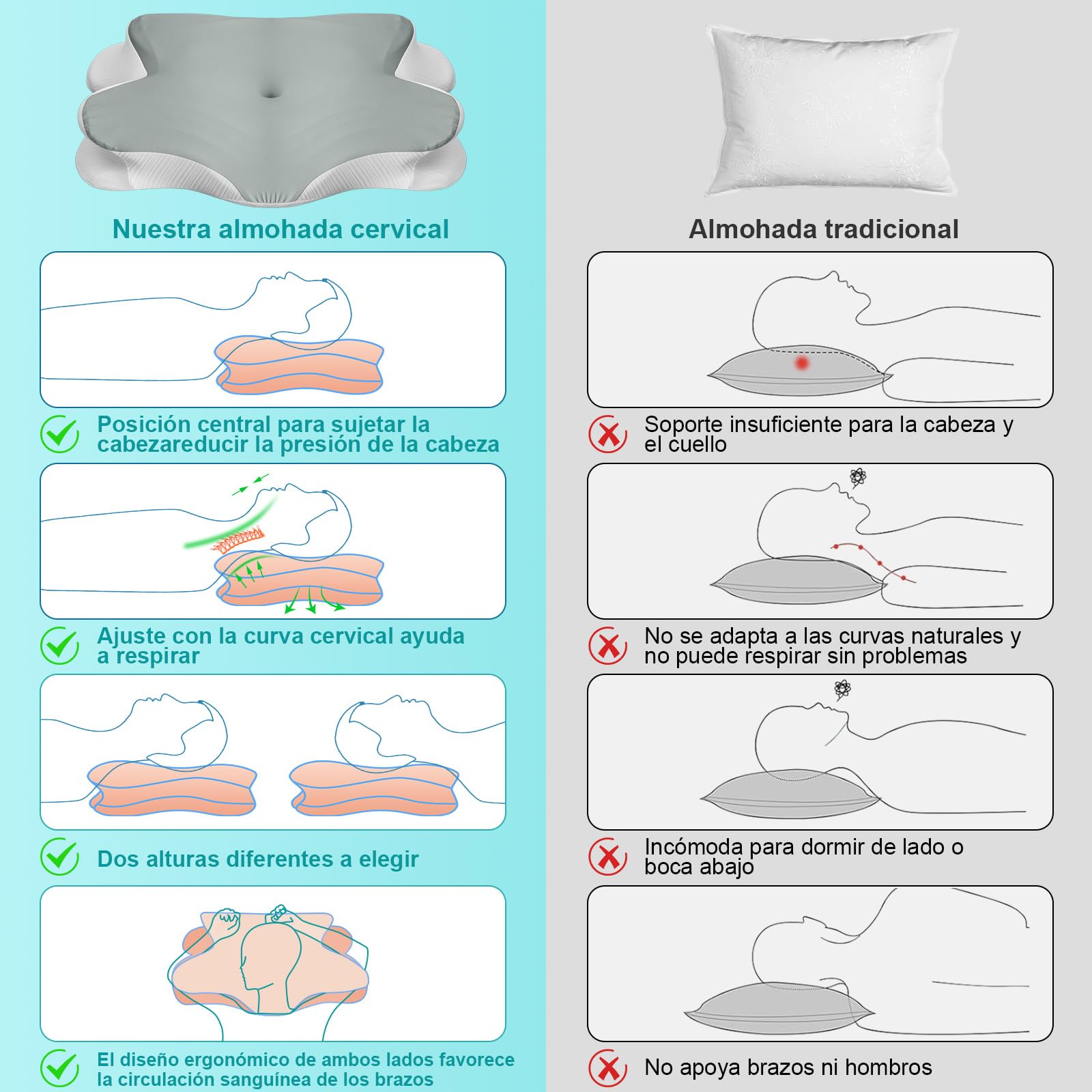 Nuestra almohada cervical

Posición central para sujetar la cabezareducir la presión de la cabeza

Ajuste con la curva cervical ayuda a respirar

Dos alturas diferentes a elegir

El diseño ergonómico de ambos lados favorece la circulación sanguínea de los brazos

Almohada tradicional

Soporte insuficiente para la cabeza y el cuello

No se adapta a las curvas naturales y no puede respirar sin problemas

Incómoda para dormir de lado o boca abajo

No apoya brazos ni hombros