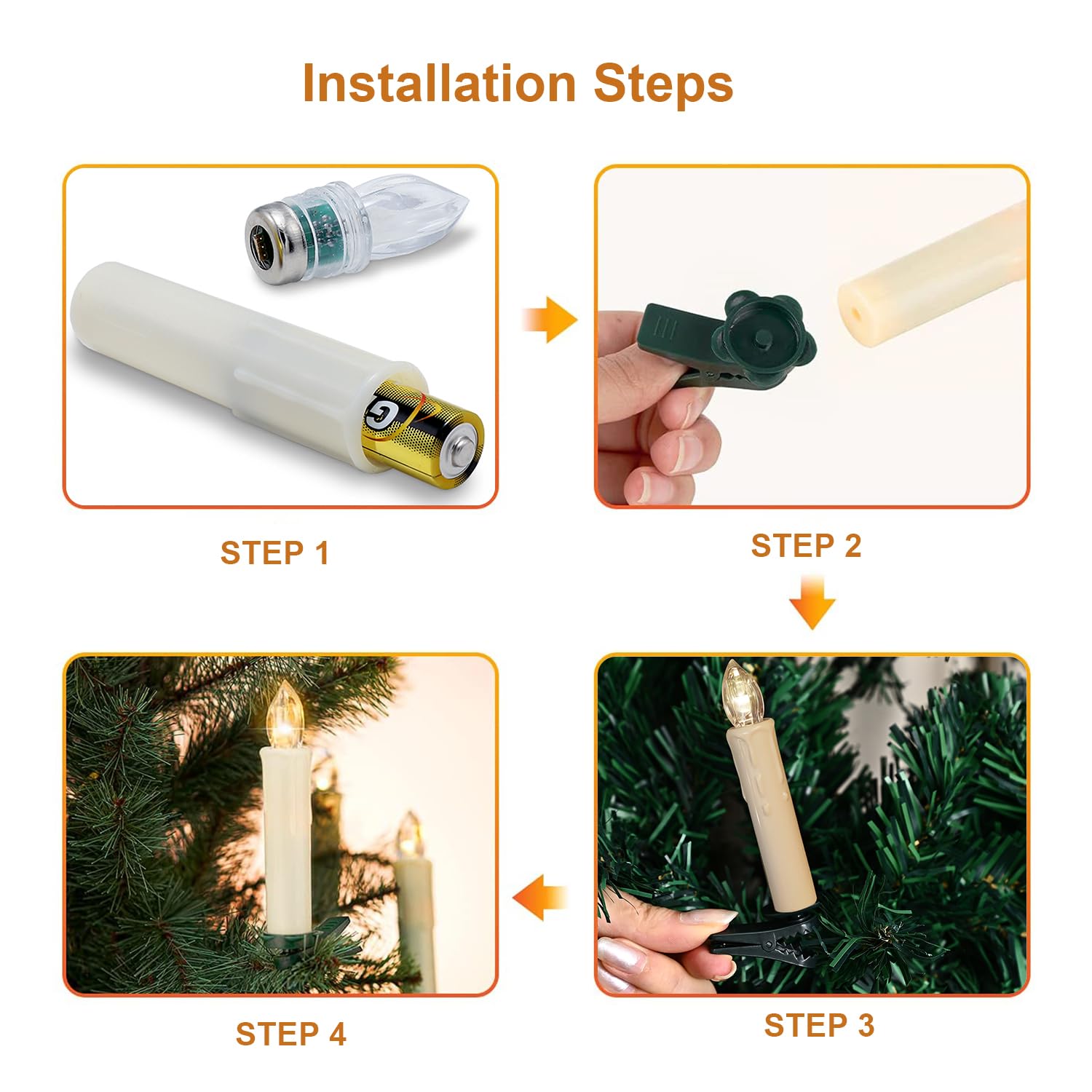 Installation Steps

STEP 1

STEP 2

STEP 4

STEP 3