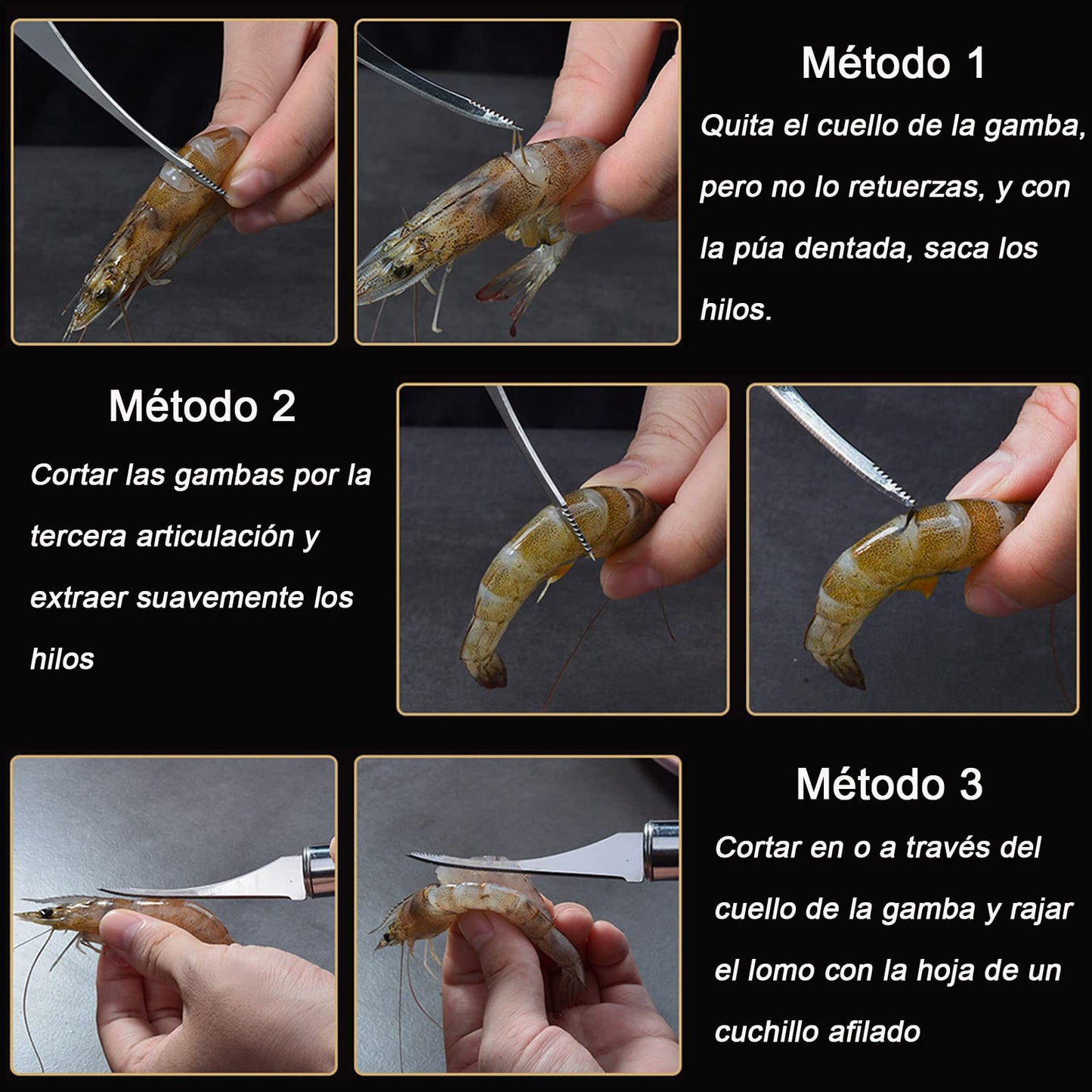 Método 1

Quita el cuello de la gamba, pero no lo retuerzas, y con la púa dentada, saca los hilos.

Método 2

Cortar las gambas por la tercera articulación y extraer suavemente los hilos

Método 3

Cortar en o a través del cuello de la gamba y rajar el lomo con la hoja de un cuchillo afilado