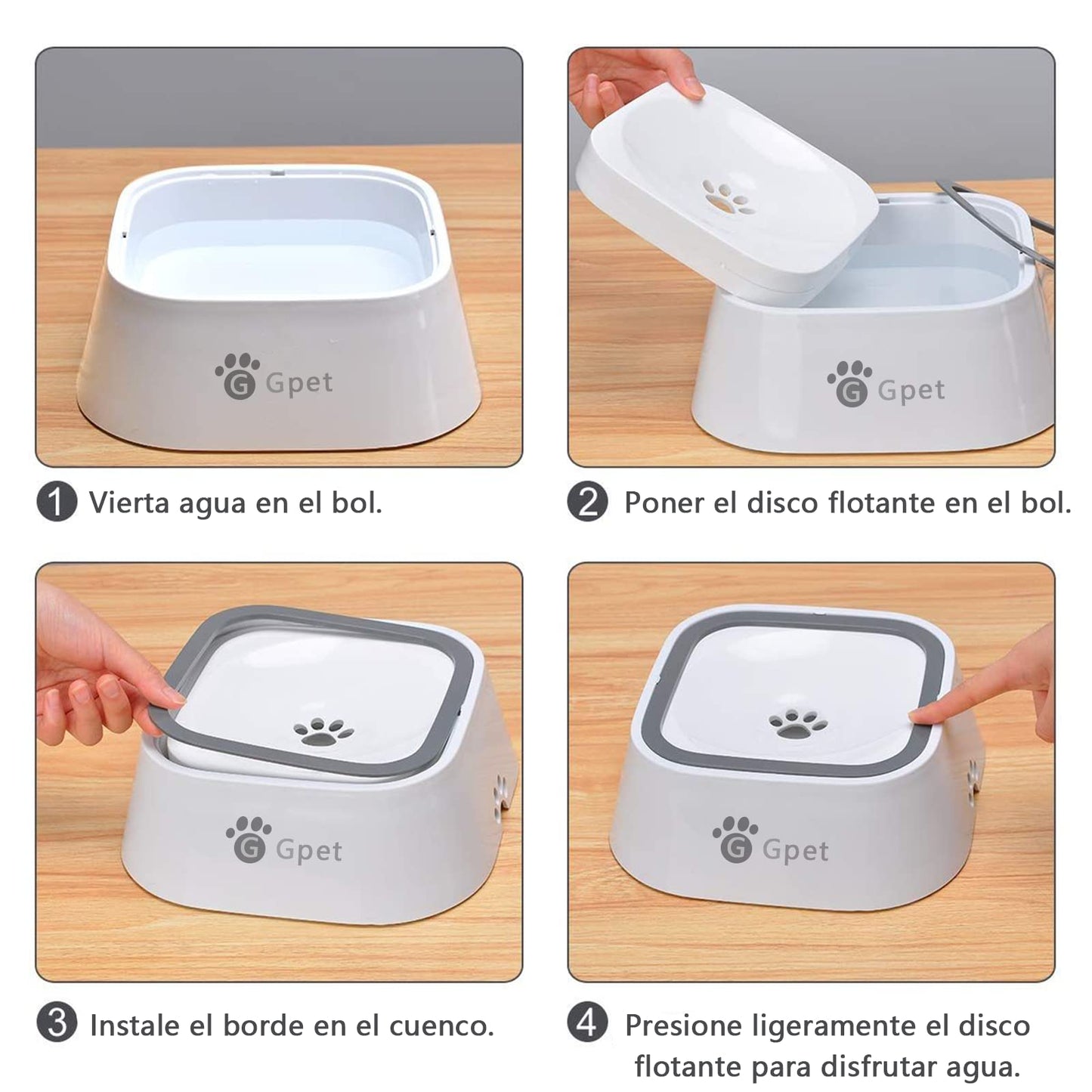 G Gpet

1 Vierta agua en el bol.

G Gpet

2 Poner el disco flotante en el bol.

G Gpet

3 Instale el borde en el cuenco.

G Gpet

4 Presione ligeramente el disco flotante para disfrutar agua.