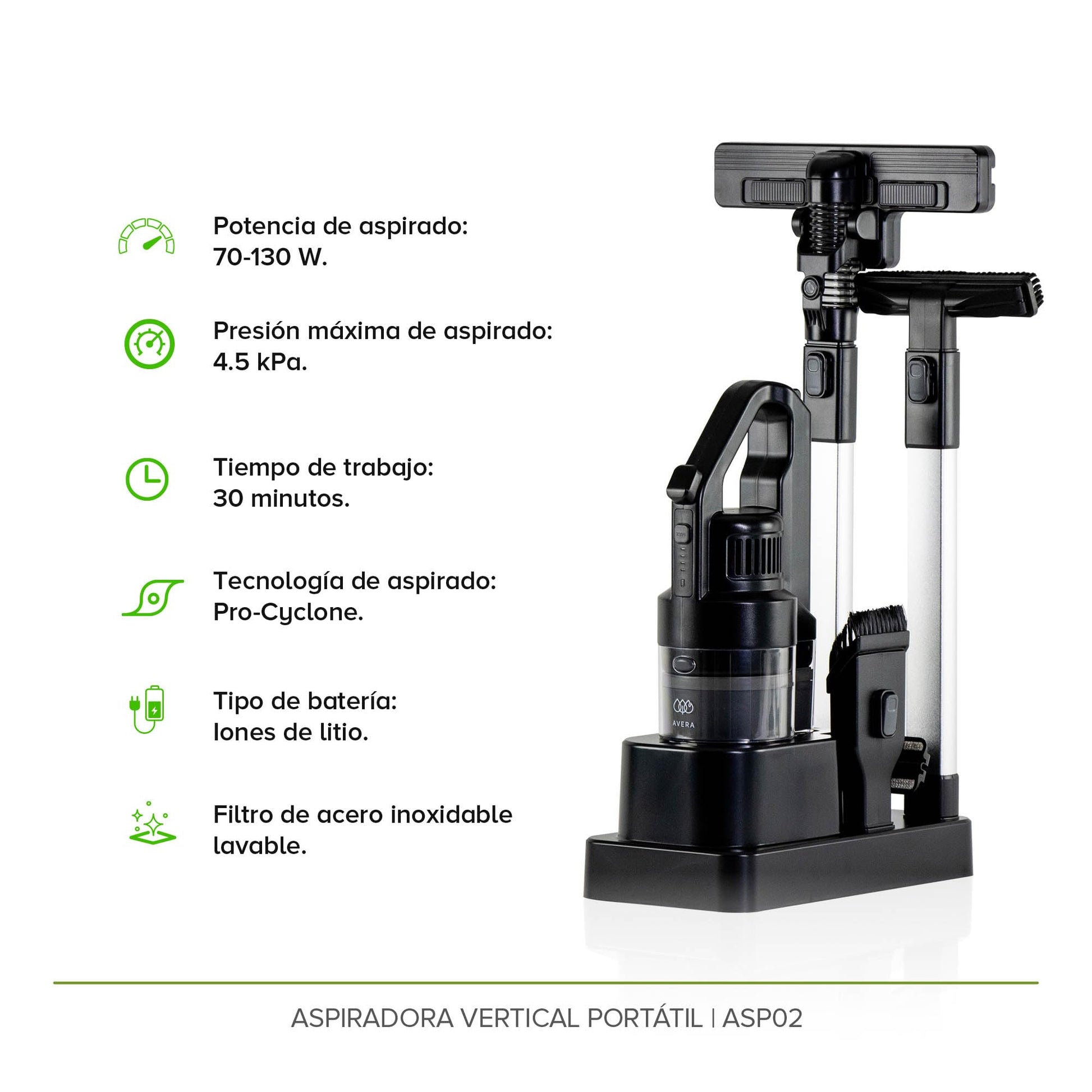 Potencia de aspirado:
70-130 W.

Presión máxima de aspirado:
4.5 kPa.

Tiempo de trabajo:
30 minutos.

Tecnología de aspirado:
Pro-Cyclone.

Tipo de batería:
Iones de litio.

Filtro de acero inoxidable lavable.

AVERA

ASPIRADORA VERTICAL PORTÁTIL | ASP02