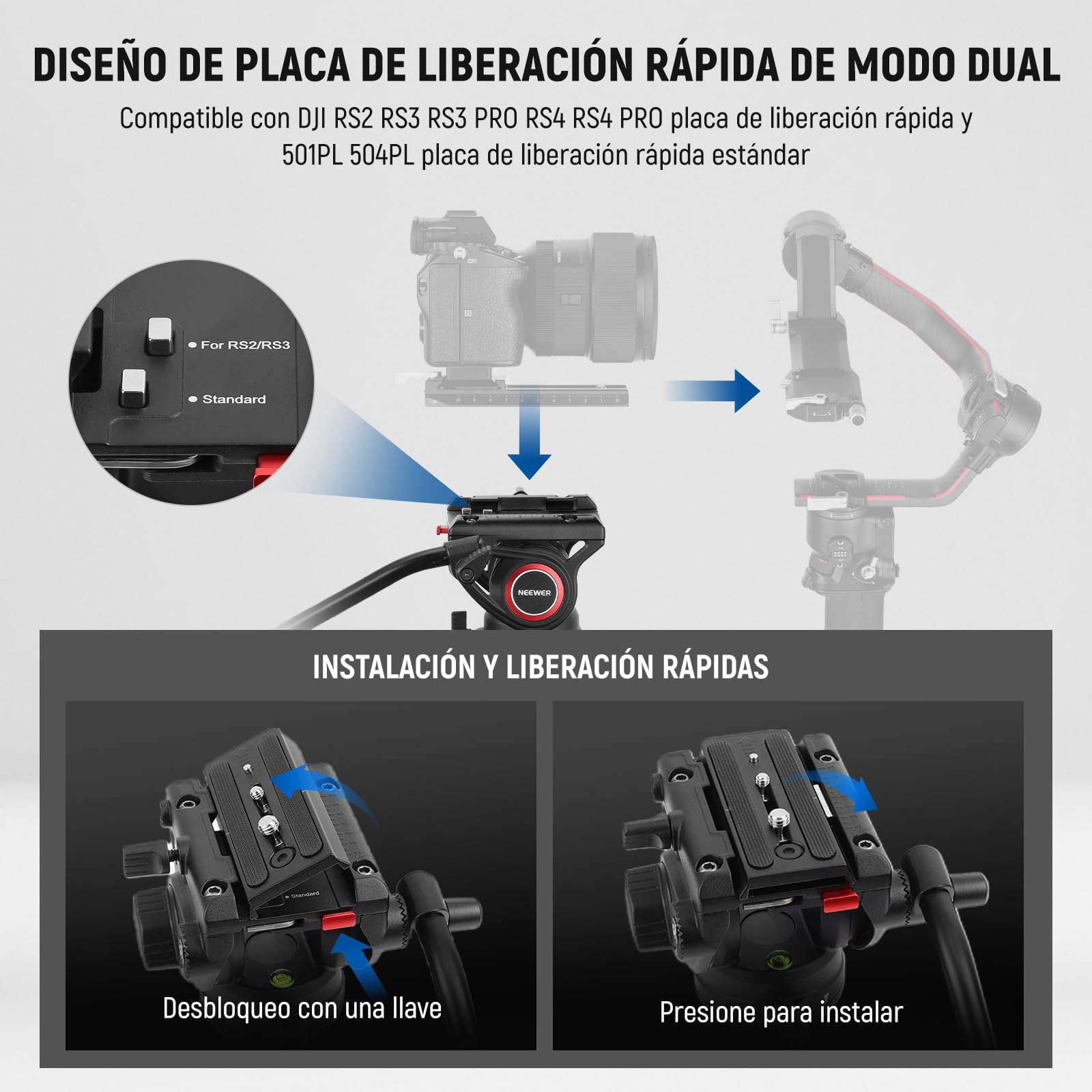 DISEÑO DE PLACA DE LIBERACIÓN RÁPIDA DE MODO DUAL

Compatible con DJI RS2 RS3 RS3 PRO RS4 RS4 PRO placa de liberación rápida y 501PL 504PL placa de liberación rápida estándar

For RS2/RS3

Standard

NEEWER

INSTALACIÓN Y LIBERACIÓN RÁPIDAS

Standard

Desbloqueo con una llave

Presione para instalar