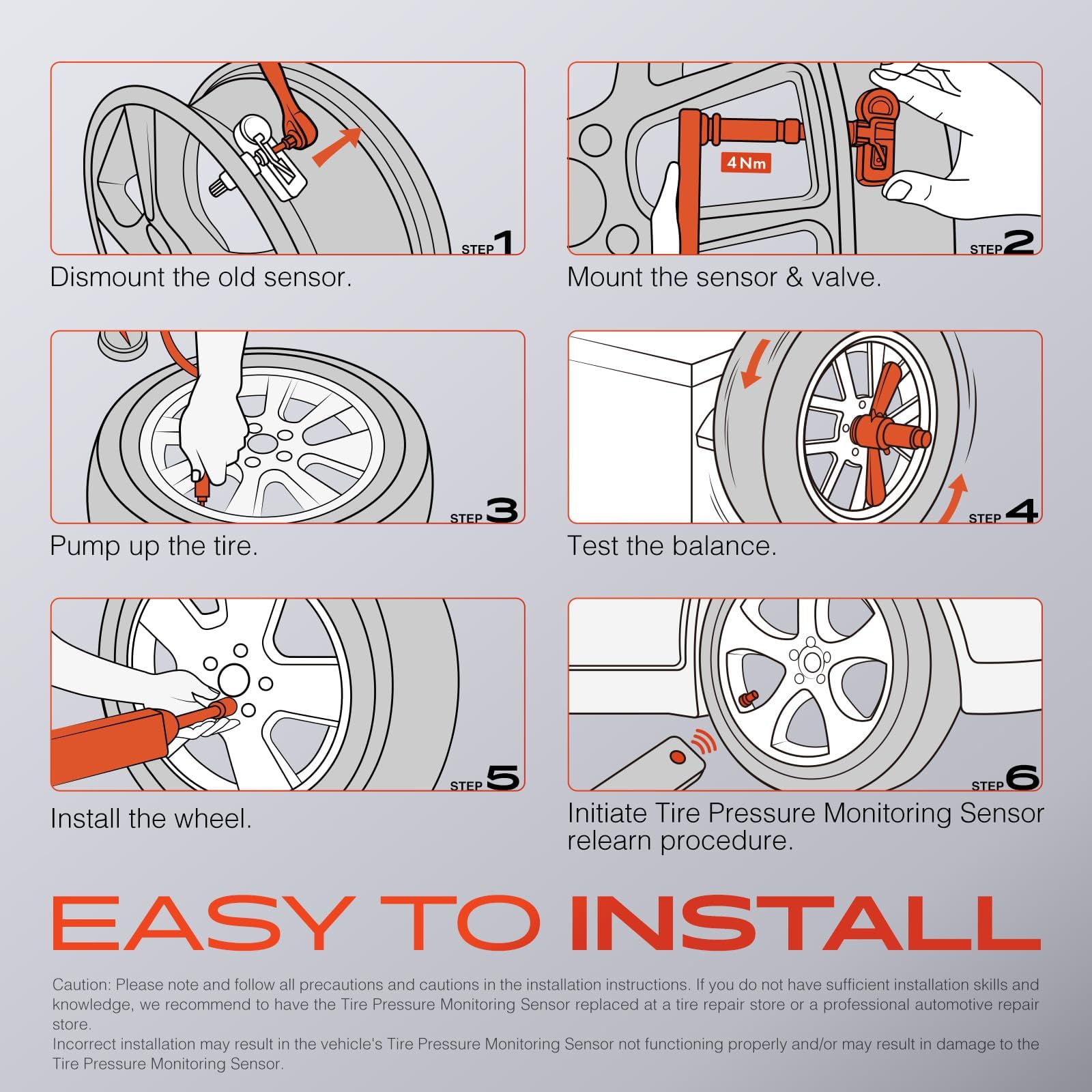 STEP 1
Dismount the old sensor.

4 Nm
STEP 2
Mount the sensor & valve.

STEP 3
Pump up the tire.

STEP 4
Test the balance.

STEP 5
Install the wheel.

STEP 6
Initiate Tire Pressure Monitoring Sensor relearn procedure.

EASY TO INSTALL

Caution: Please note and follow all precautions and cautions in the installation instructions. If you do not have sufficient installation skills and knowledge, we recommend to have the Tire Pressure Monitoring Sensor replaced at a tire repair store or a professional automotive repair store.
Incorrect installation may result in the vehicle's Tire Pressure Monitoring Sensor not functioning properly and/or may result in damage to the Tire Pressure Monitoring Sensor.