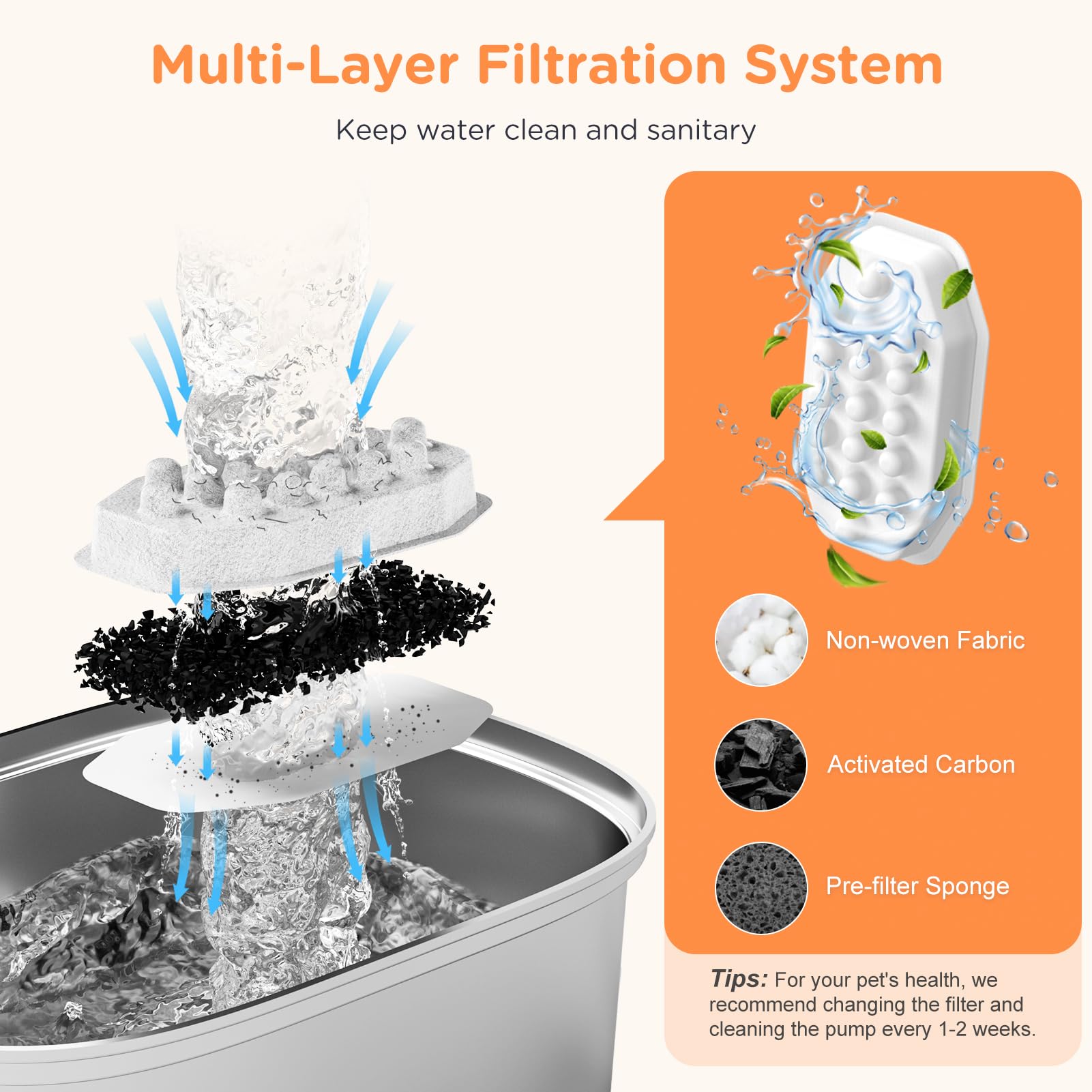 Multi-Layer Filtration System

Keep water clean and sanitary

Non-woven Fabric

Activated Carbon

Pre-filter Sponge

Tips: For your pet's health, we recommend changing the filter and cleaning the pump every 1-2 weeks.