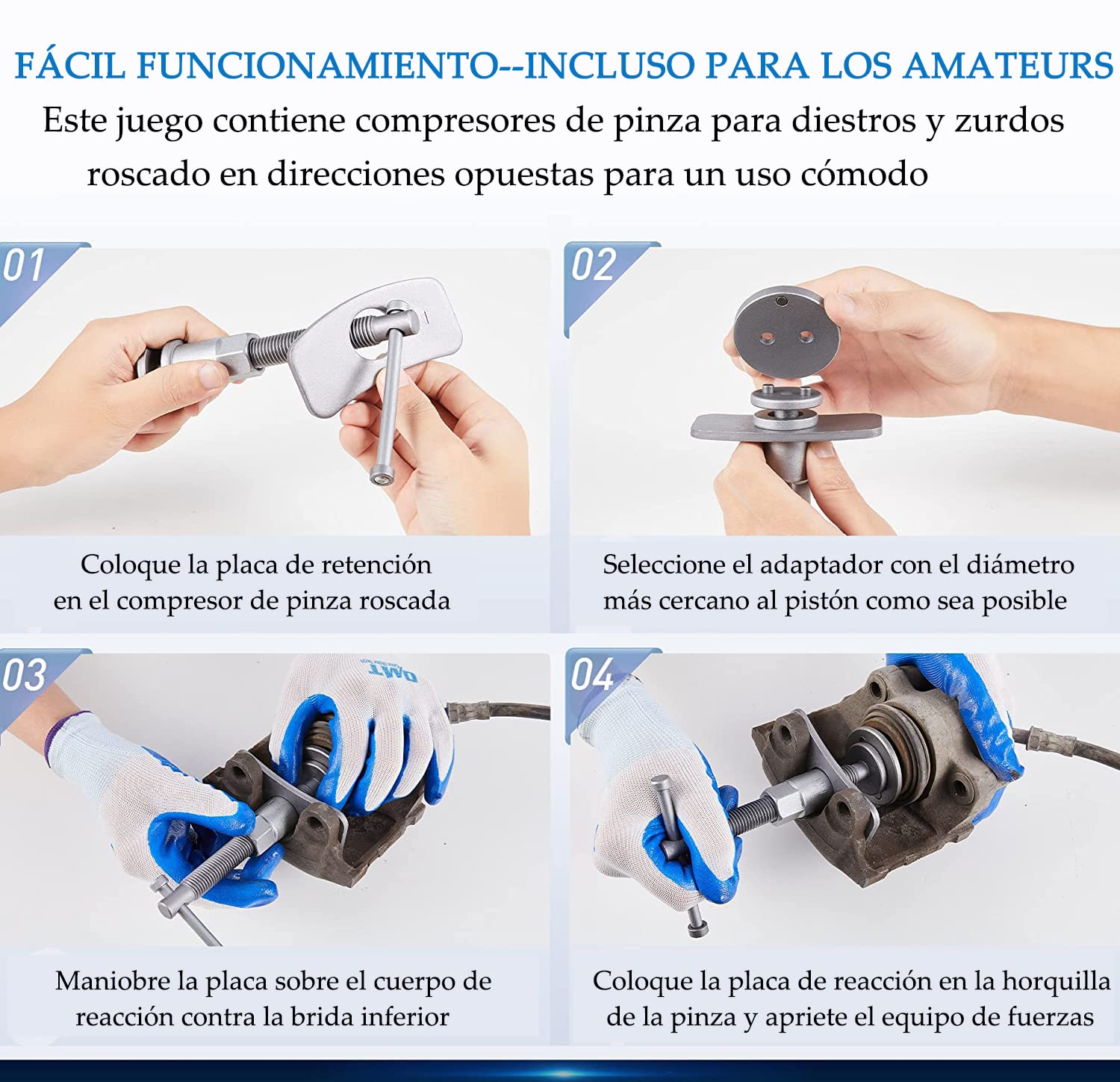 FÁCIL FUNCIONAMIENTO--INCLUSO PARA LOS AMATEURS

Este juego contiene compresores de pinza para diestros y zurdos roscado en direcciones opuestas para un uso cómodo

01

Coloque la placa de retención en el compresor de pinza roscada

02

Seleccione el adaptador con el diámetro más cercano al pistón como sea posible

03

OMT

Maniobre la placa sobre el cuerpo de reacción contra la brida inferior

04

Coloque la placa de reacción en la horquilla de la pinza y apriete el equipo de fuerzas