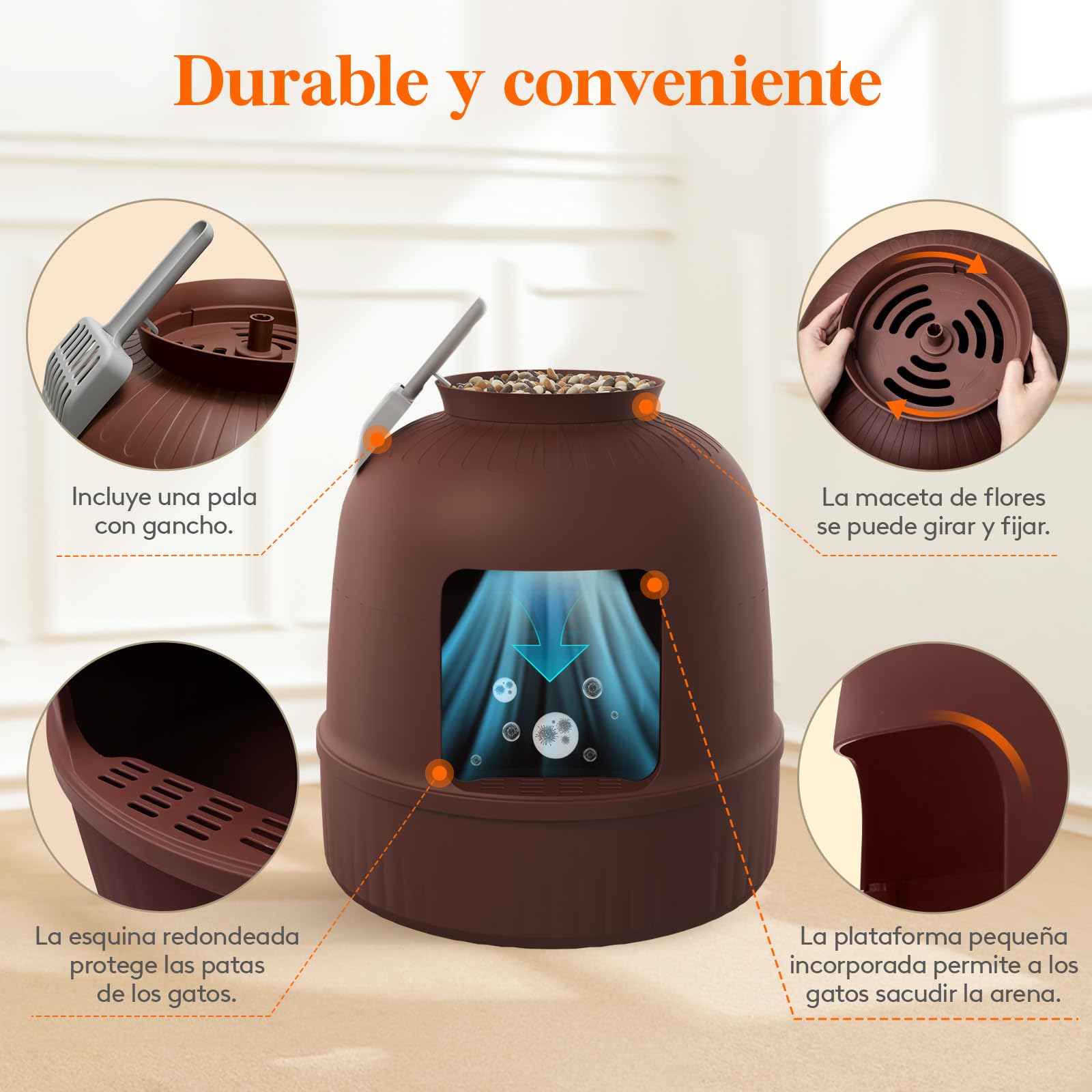 Durable y conveniente

Incluye una pala con gancho.

La maceta de flores se puede girar y fijar.

La esquina redondeada protege las patas de los gatos.

La plataforma pequeña incorporada permite a los gatos sacudir la arena.