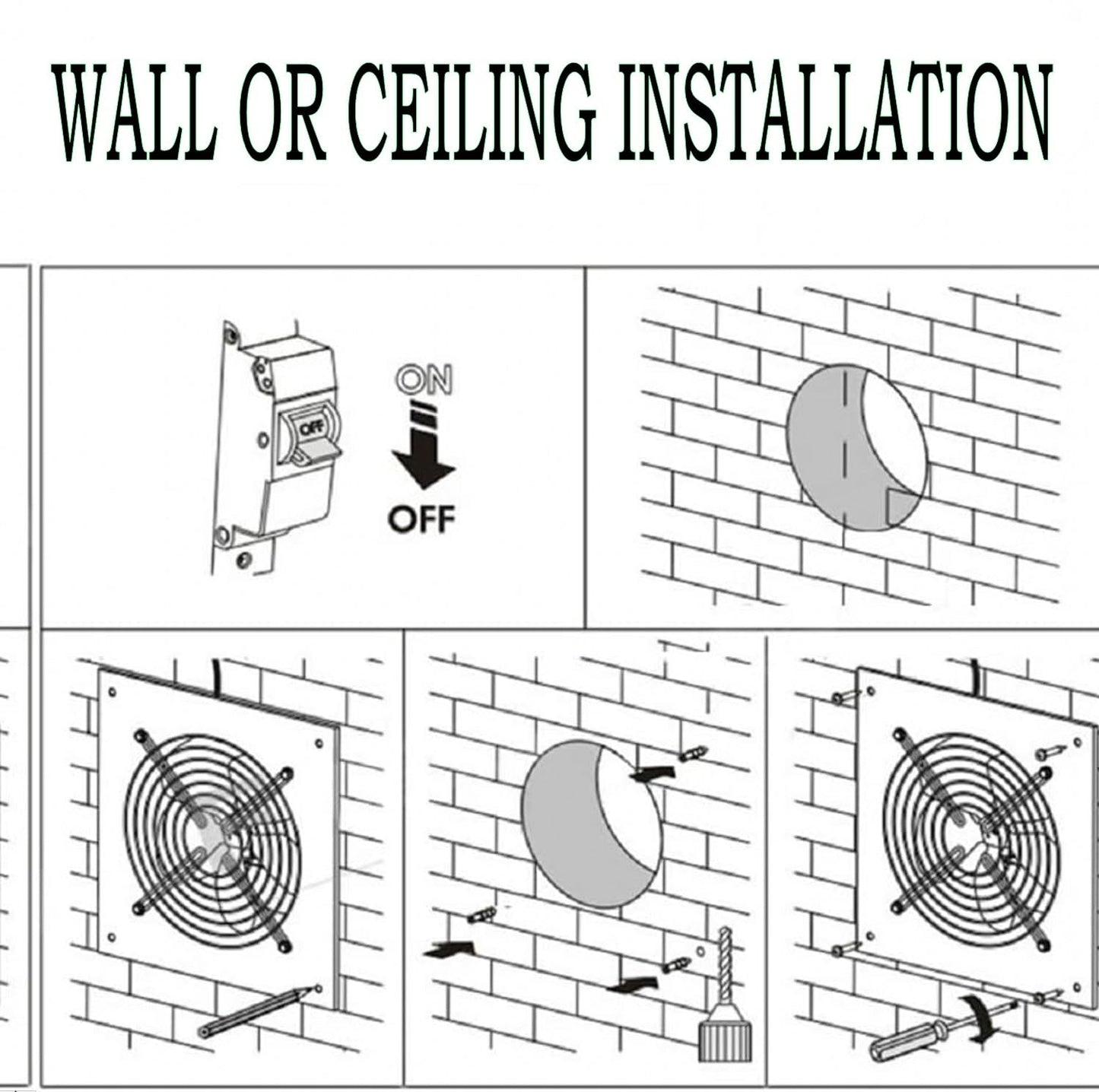 WALL OR CEILING INSTALLATION

OFF

ON

OFF