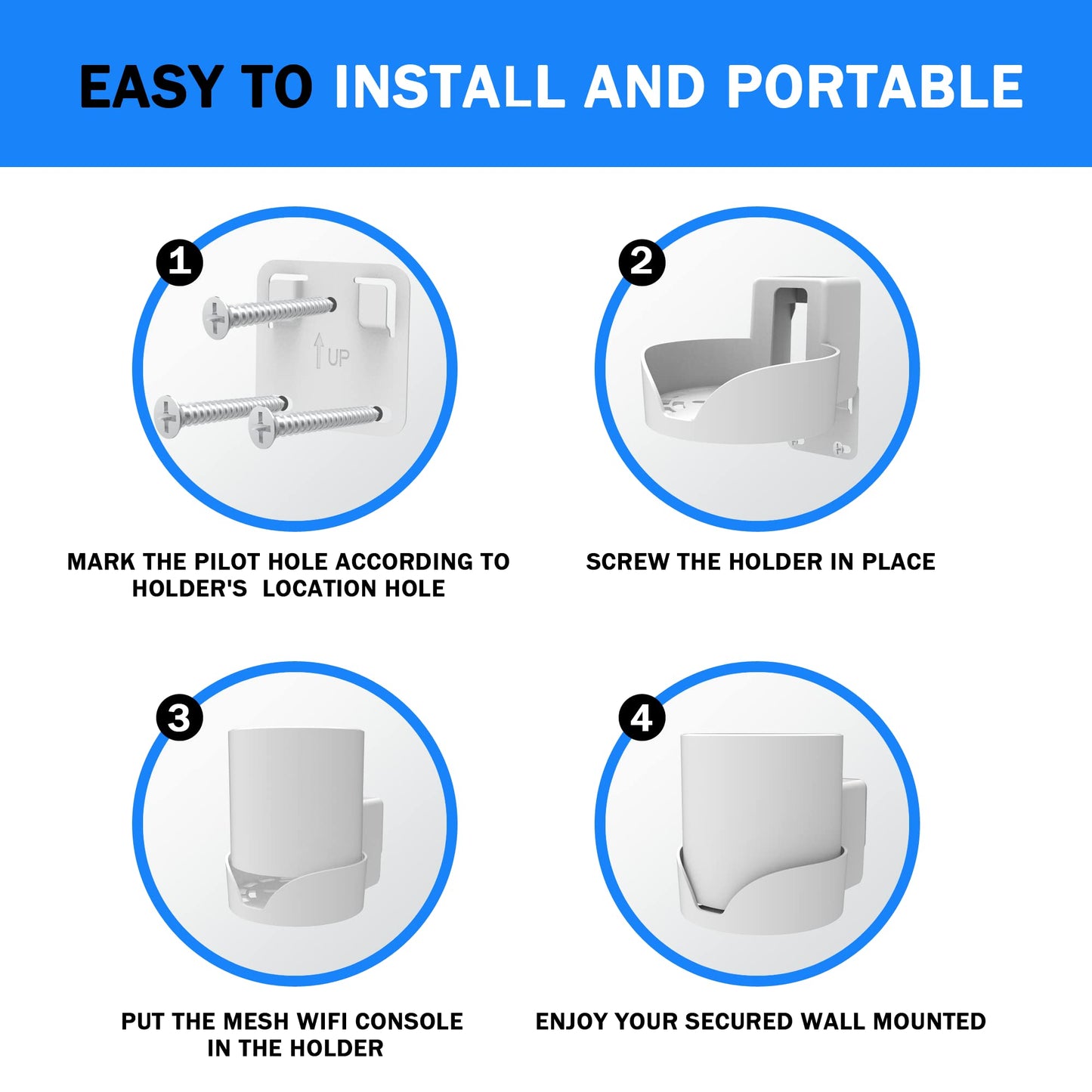 EASY TO INSTALL AND PORTABLE

1

UP

MARK THE PILOT HOLE ACCORDING TO HOLDER'S LOCATION HOLE

2

SCREW THE HOLDER IN PLACE

3

PUT THE MESH WIFI CONSOLE IN THE HOLDER

4

ENJOY YOUR SECURED WALL MOUNTED