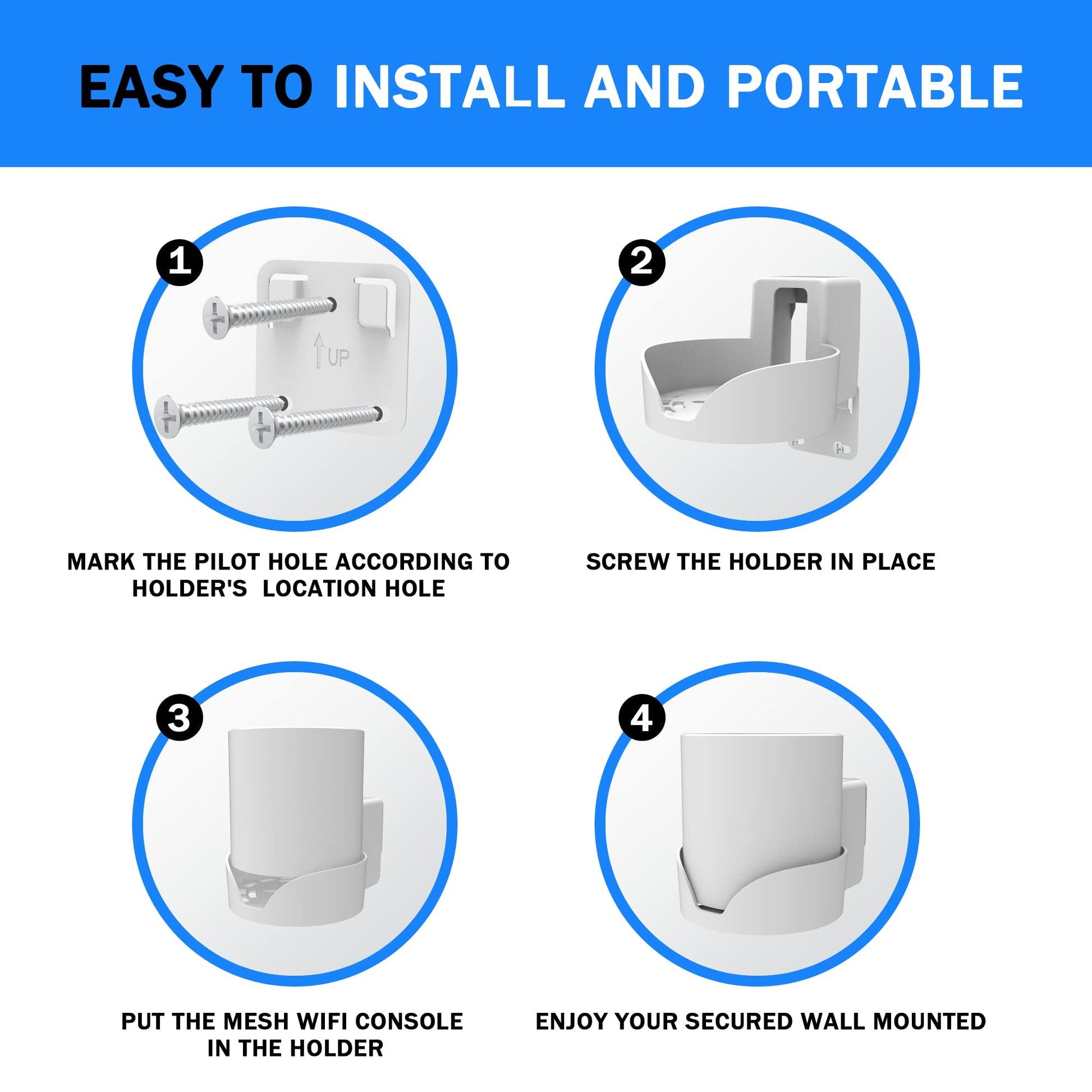 EASY TO INSTALL AND PORTABLE

1

UP

MARK THE PILOT HOLE ACCORDING TO HOLDER'S LOCATION HOLE

2

SCREW THE HOLDER IN PLACE

3

PUT THE MESH WIFI CONSOLE IN THE HOLDER

4

ENJOY YOUR SECURED WALL MOUNTED