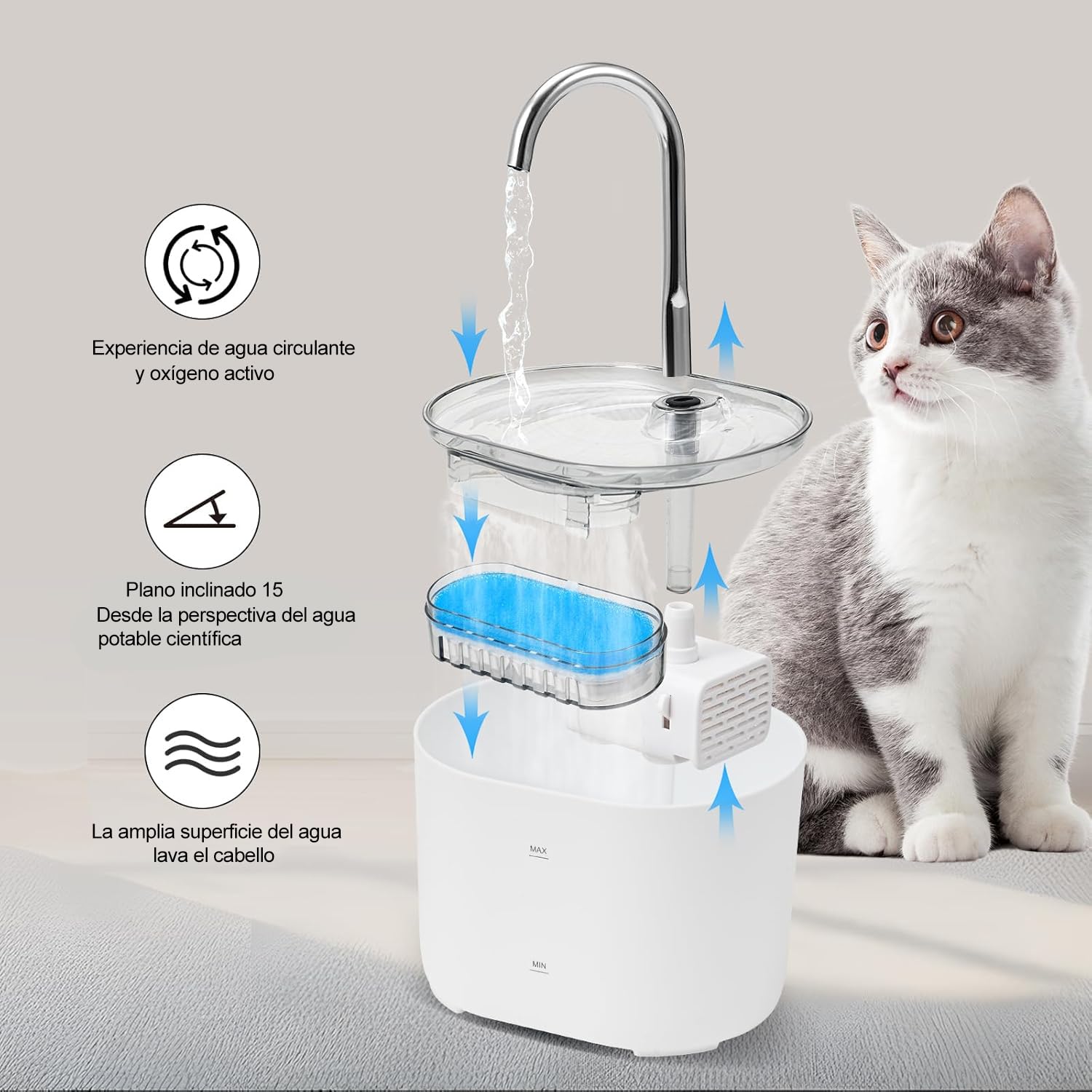 Experiencia de agua circulante y oxígeno activo

Plano inclinado 15
Desde la perspectiva del agua potable científica

La amplia superficie del agua lava el cabello

MAX

MIN