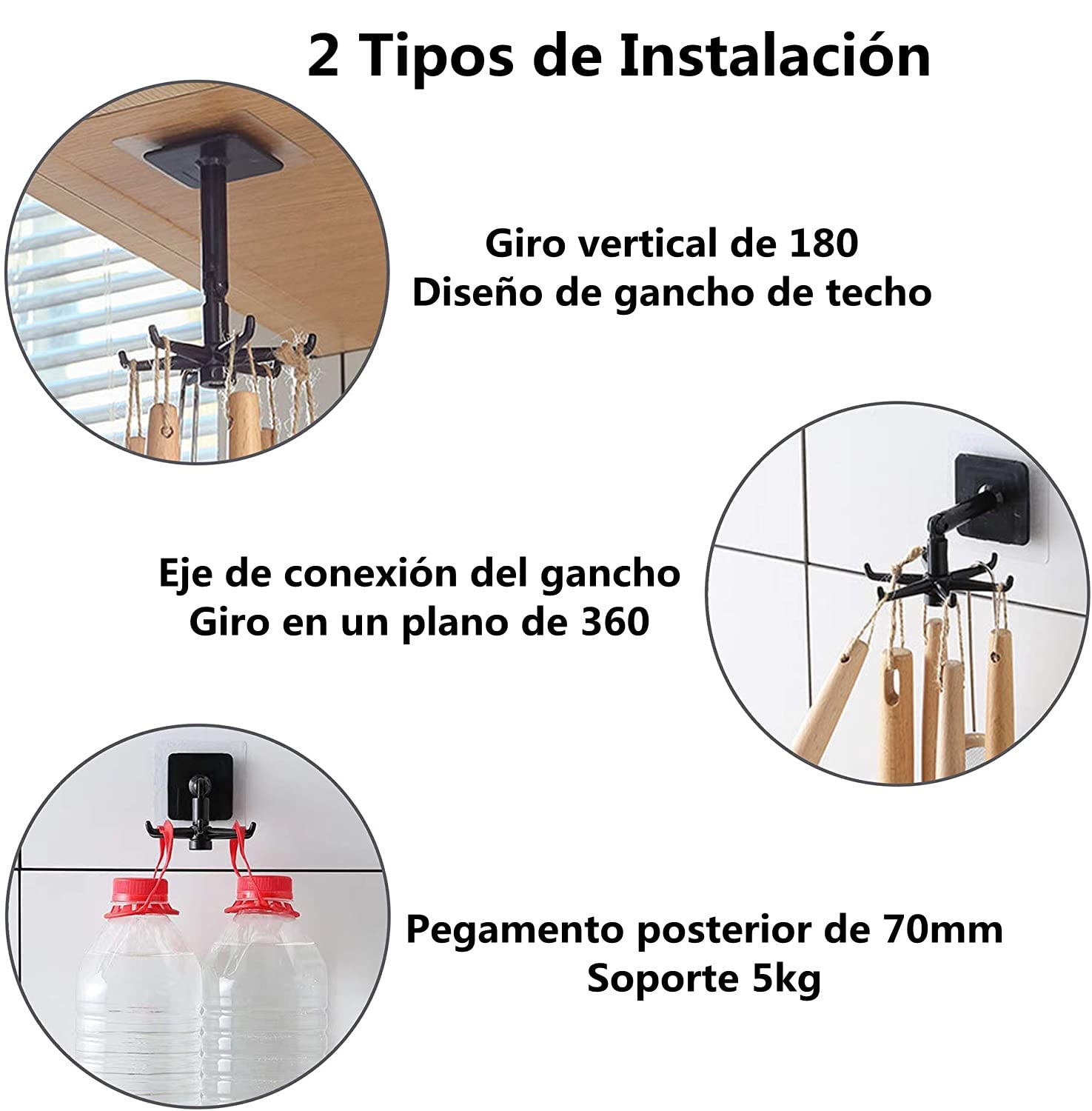 2 Tipos de Instalación

Giro vertical de 180
Diseño de gancho de techo

Eje de conexión del gancho
Giro en un plano de 360

Pegamento posterior de 70mm
Soporte 5kg