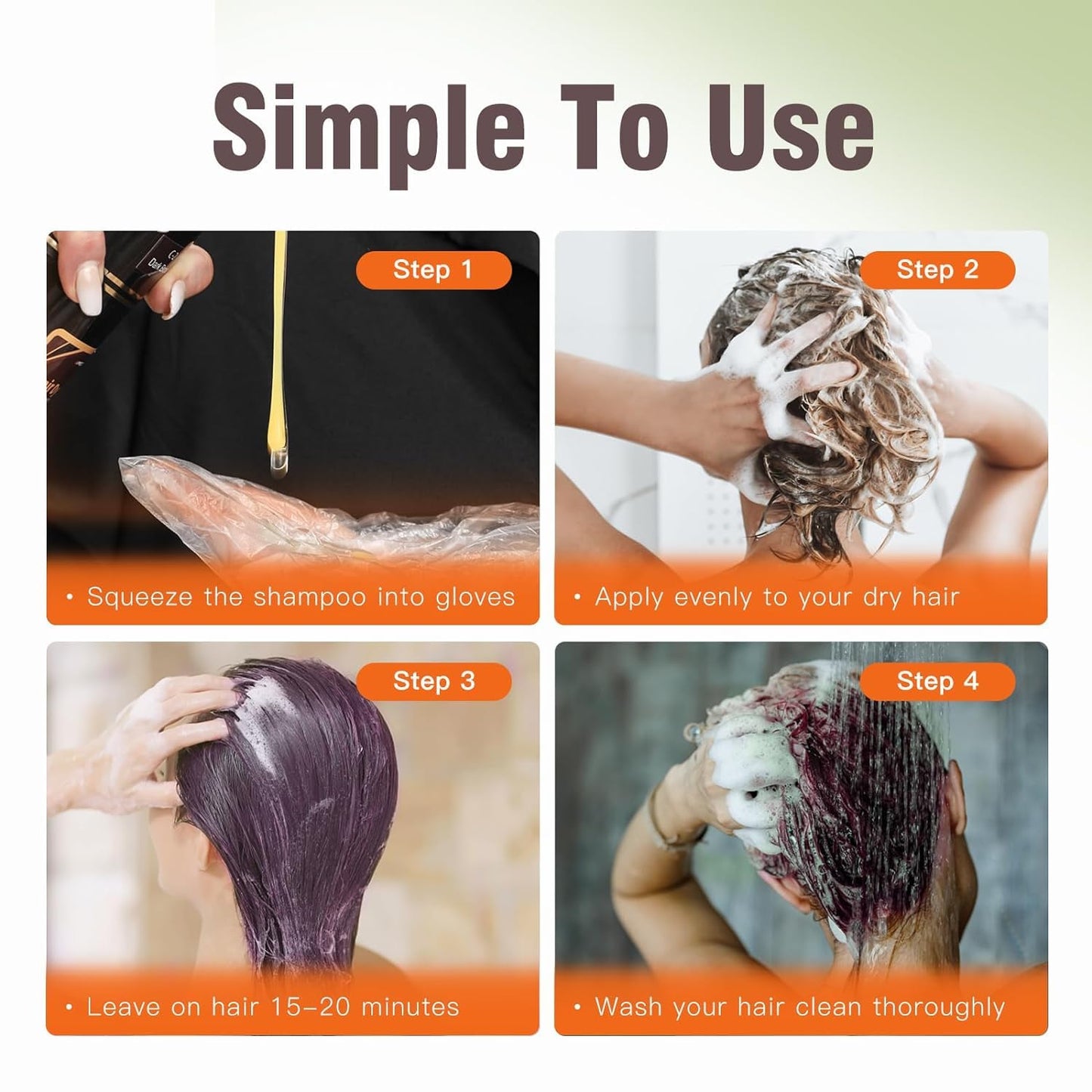 Simple To Use

Step 1

• Squeeze the shampoo into gloves

Step 2

• Apply evenly to your dry hair

Step 3

• Leave on hair 15–20 minutes

Step 4

• Wash your hair clean thoroughly