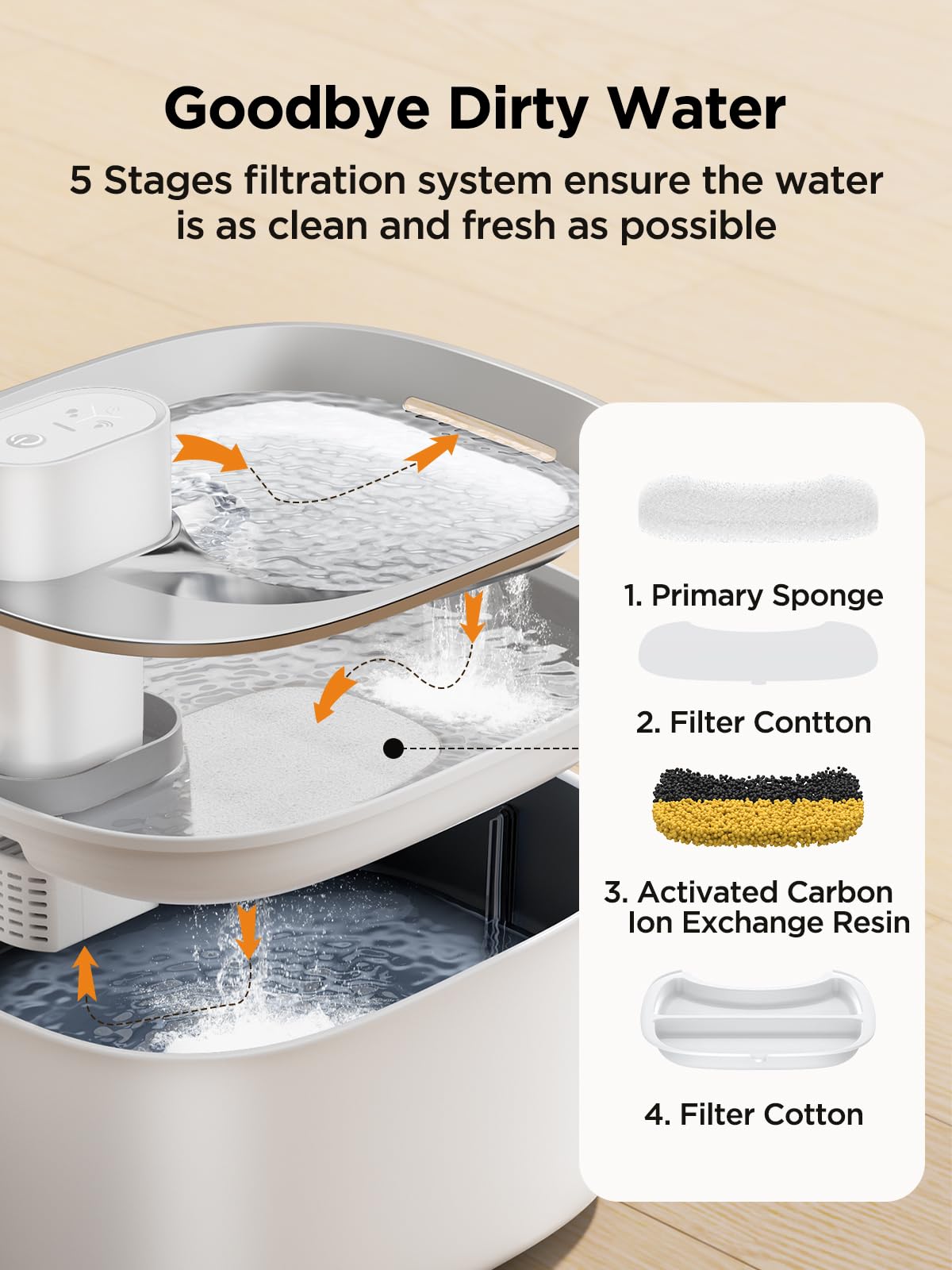 Goodbye Dirty Water

5 Stages filtration system ensure the water is as clean and fresh as possible

1. Primary Sponge

2. Filter Contton

3. Activated Carbon
Ion Exchange Resin

4. Filter Cotton