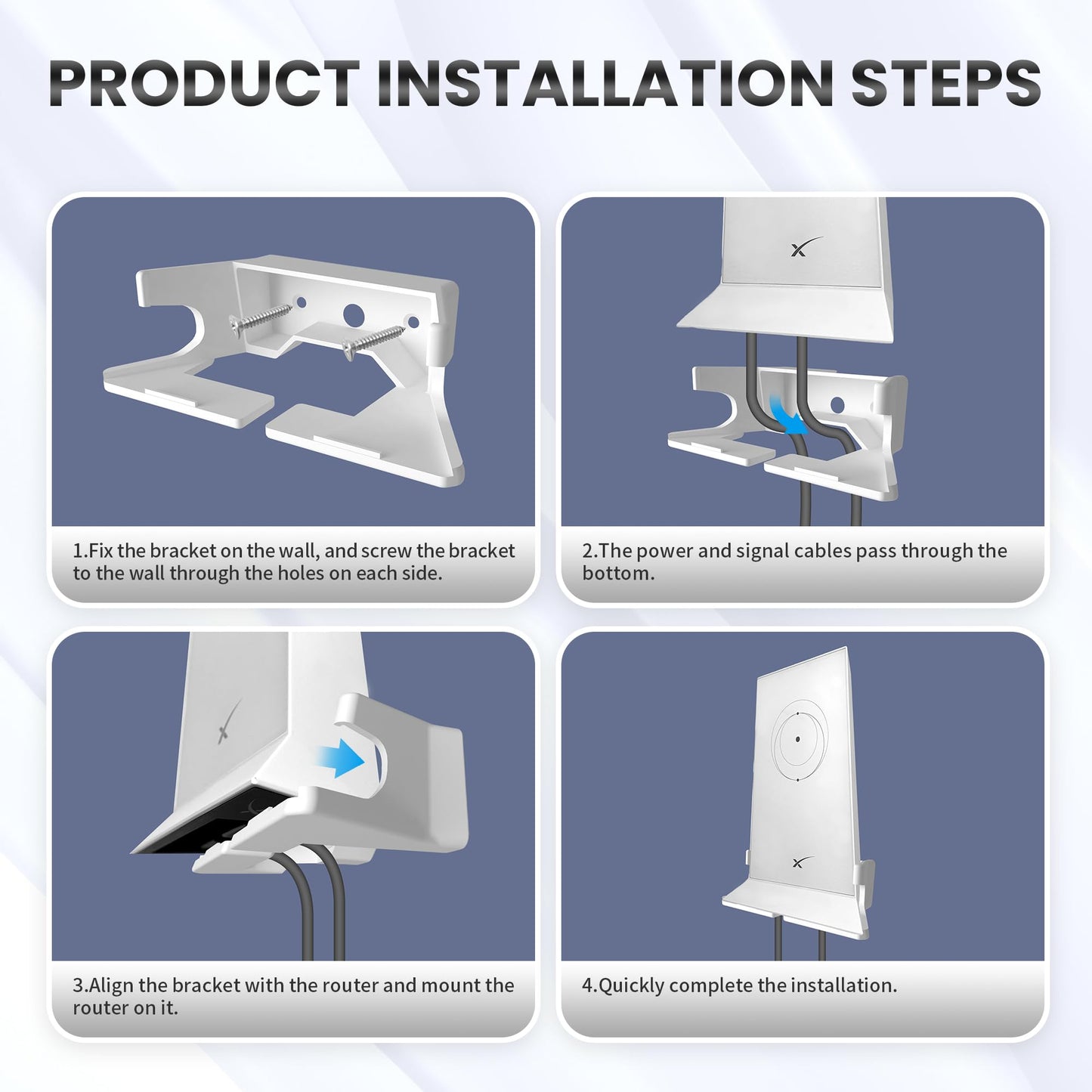 PRODUCT INSTALLATION STEPS

1.Fix the bracket on the wall, and screw the bracket to the wall through the holes on each side.

2.The power and signal cables pass through the bottom.

3.Align the bracket with the router and mount the router on it.

4.Quickly complete the installation.